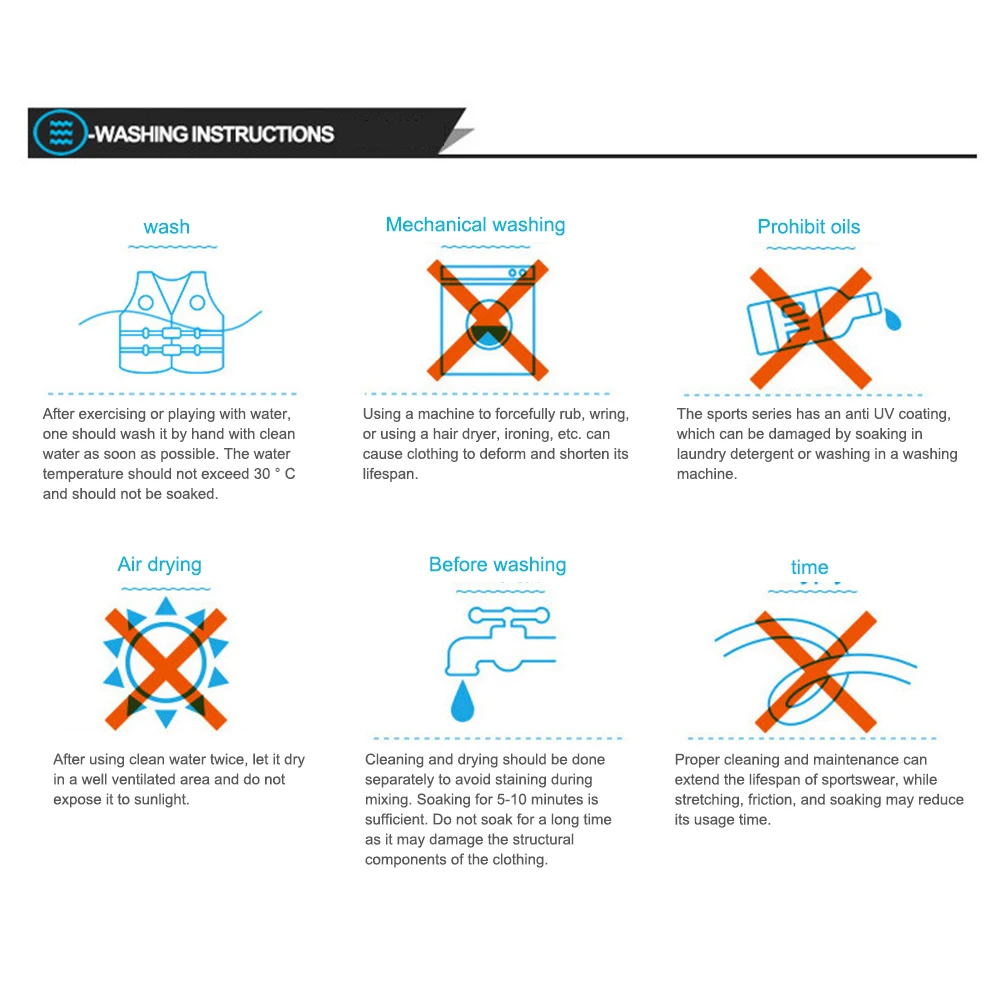 -WASHING INSTRUCTIONS

wash

After exercising or playing with water, one should wash it by hand with clean water as soon as possible. The water temperature should not exceed 30 ° C and should not be soaked.

Mechanical washing

Using a machine to forcefully rub, wring, or using a hair dryer, ironing, etc. can cause clothing to deform and shorten its lifespan.

Prohibit oils

The sports series has an anti UV coating, which can be damaged by soaking in laundry detergent or washing in a washing machine.

Air drying

After using clean water twice, let it dry in a well ventilated area and do not expose it to sunlight.

Before washing

Cleaning and drying should be done separately to avoid staining during mixing. Soaking for 5-10 minutes is sufficient. Do not soak for a long time as it may damage the structural components of the clothing.

time

Proper cleaning and maintenance can extend the lifespan of sportswear, while stretching, friction, and soaking may reduce its usage time.