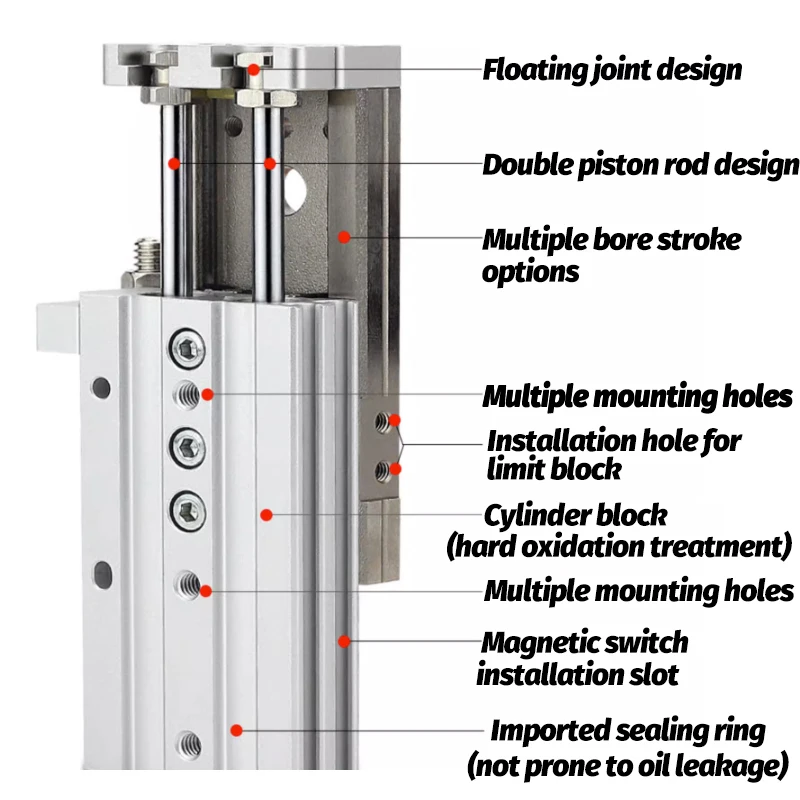 Floating joint design

Double piston rod design

Multiple bore stroke options

Multiple mounting holes

Installation hole for limit block

Cylinder block (hard oxidation treatment)

Multiple mounting holes

Magnetic switch installation slot

Imported sealing ring (not prone to oil leakage)