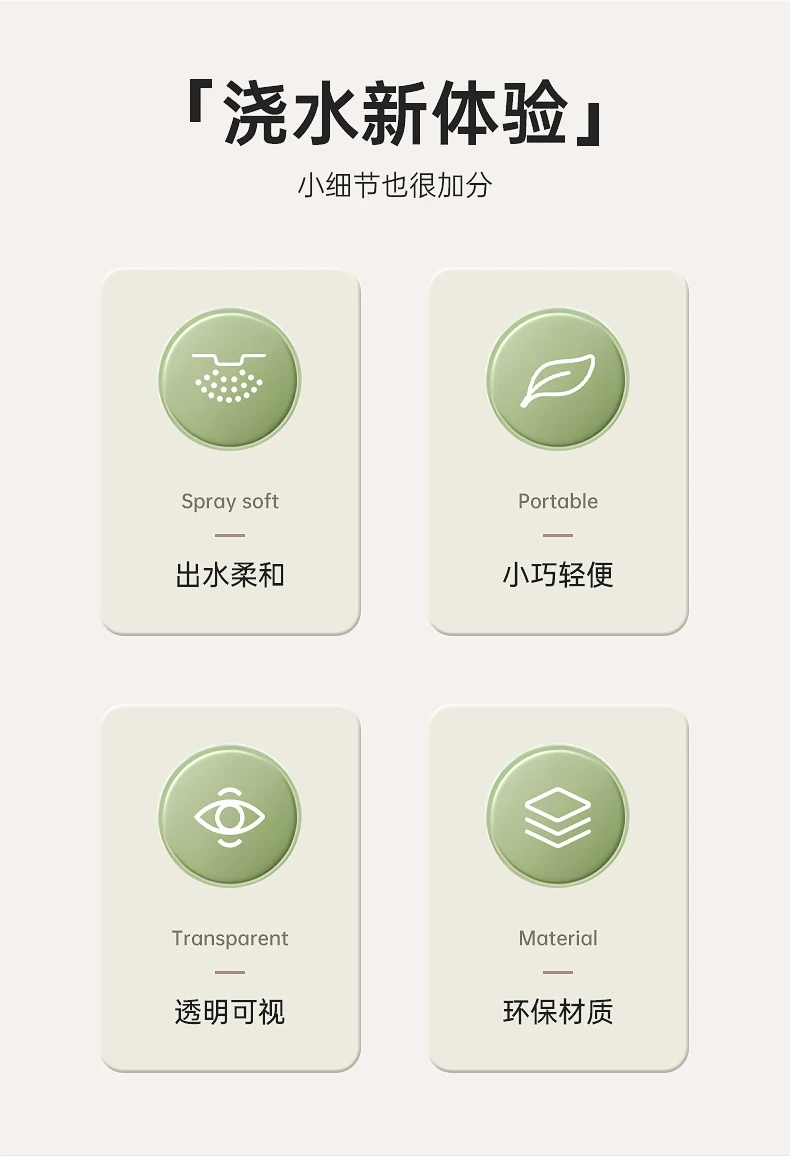 「浇水新体验」

小细节也很加分

Spray soft

出水柔和

Portable

小巧轻便

Transparent

透明可视

Material

环保材质