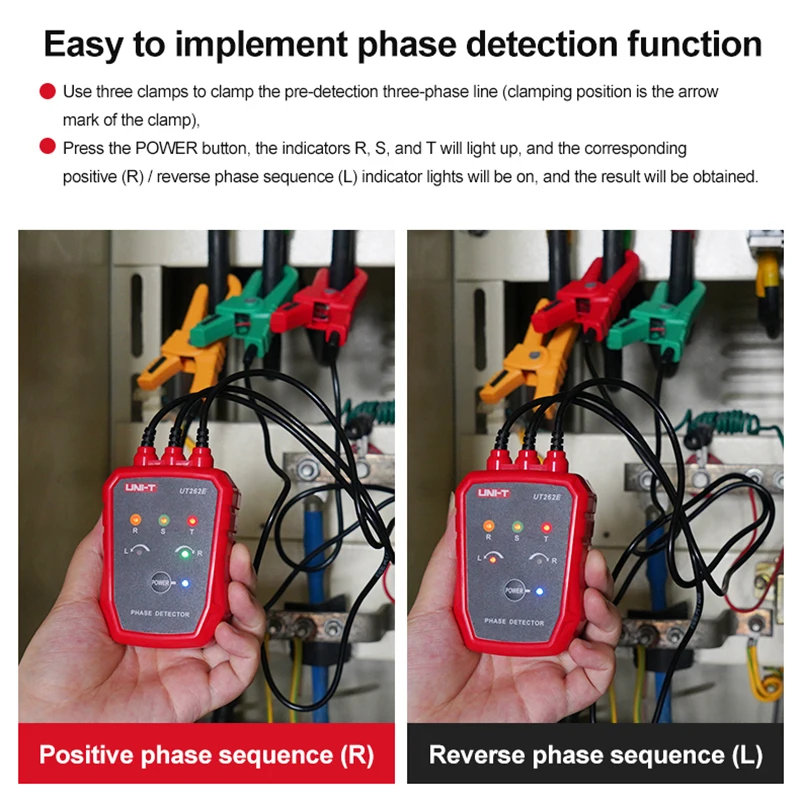 Easy to implement phase detection function

Use three clamps to clamp the pre-detection three-phase line (clamping position is the arrow mark of the clamp),

Press the POWER button, the indicators R, S, and T will light up, and the corresponding positive (R) / reverse phase sequence (L) indicator lights will be on, and the result will be obtained.

UNI-T UT262E
R S T
L R
POWER
PHASE DETECTOR

UNI-T UT262E
R S T
L R
POWER
PHASE DETECTOR

Positive phase sequence (R)

Reverse phase sequence (L)