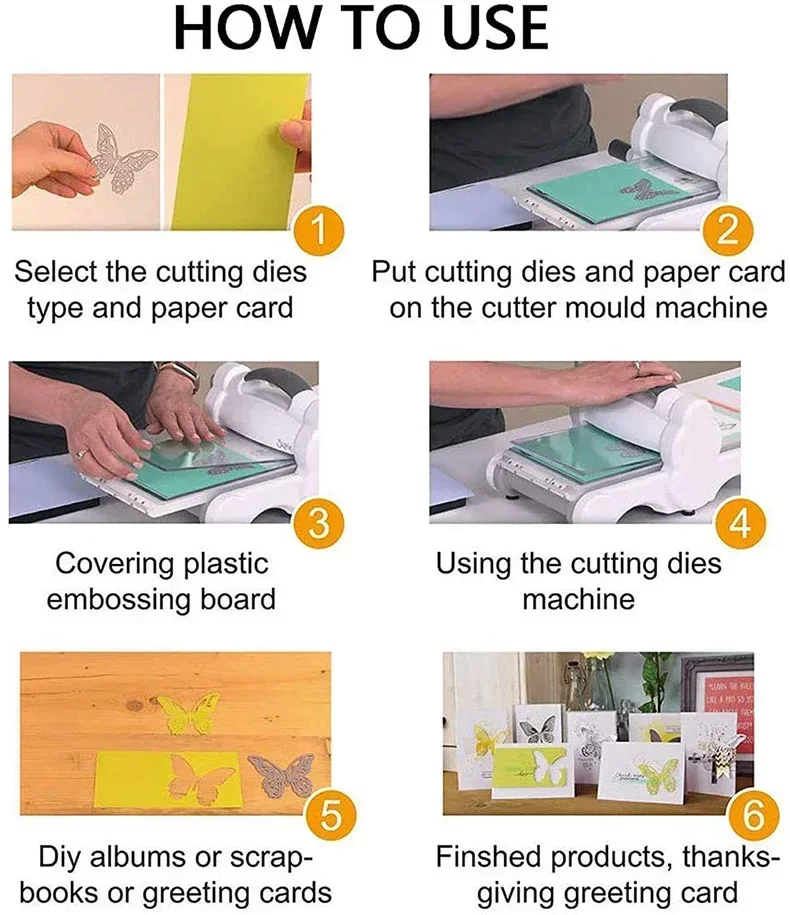 HOW TO USE

1
Select the cutting dies type and paper card

2
Put cutting dies and paper card on the cutter mould machine

3
Covering plastic embossing board

4
Using the cutting dies machine

5
Diy albums or scrapbooks or greeting cards

6
Finshed products, thanksgiving greeting card