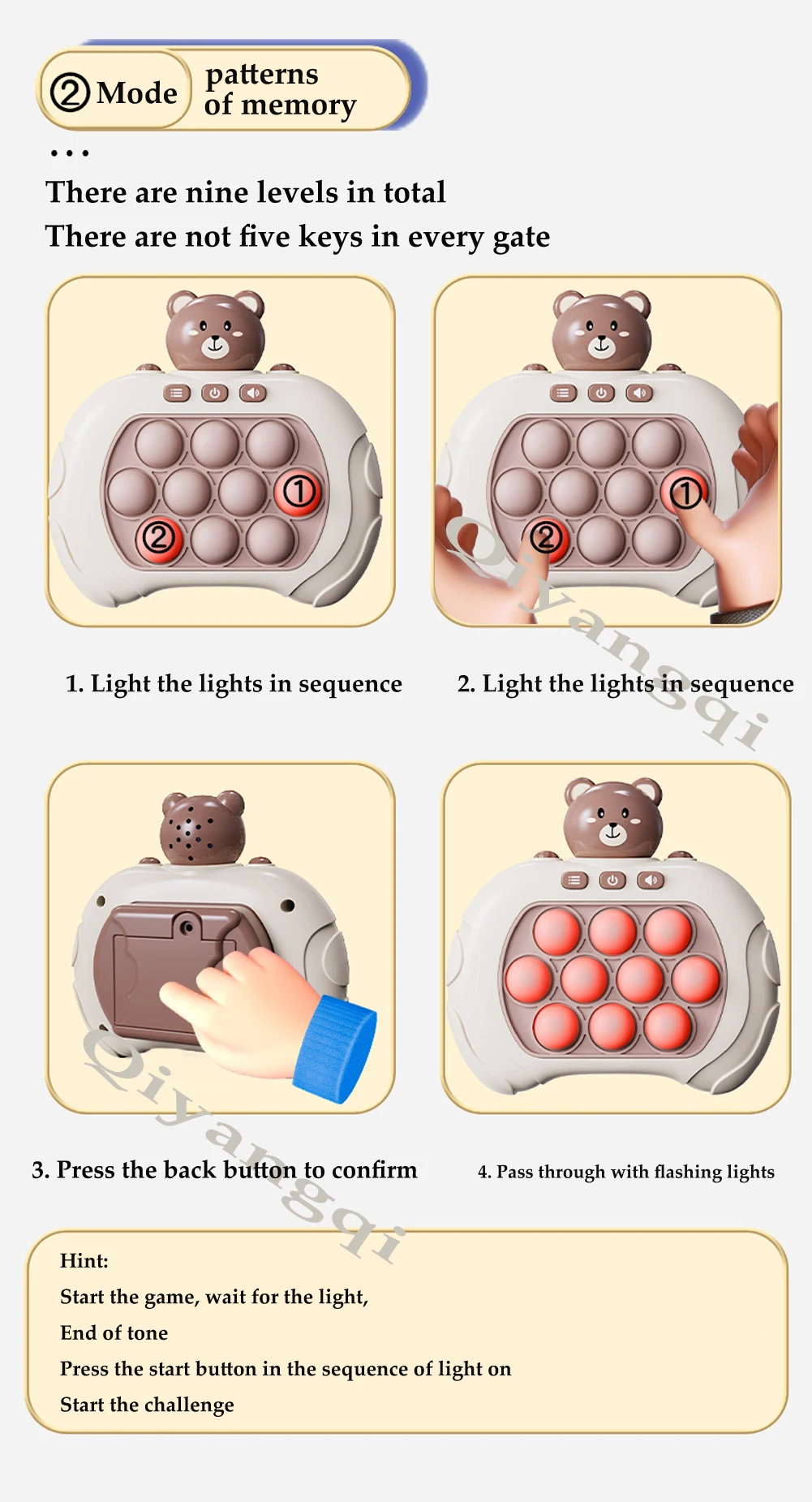 ② Mode patterns of memory

...

There are nine levels in total
There are not five keys in every gate

①
②

①
②

Qiyangqi

1. Light the lights in sequence

2. Light the lights in sequence

Qiyangqi

3. Press the back button to confirm

4. Pass through with flashing lights

Hint:
Start the game, wait for the light,
End of tone
Press the start button in the sequence of light on
Start the challenge