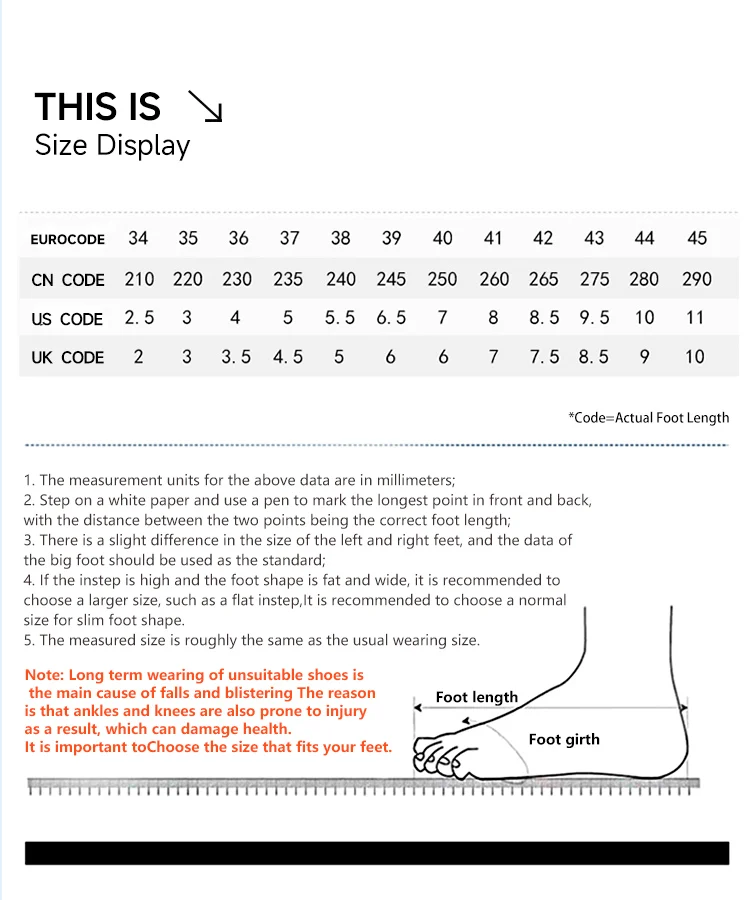 THIS IS ↘
Size Display

| EUROCODE | 34 | 35 | 36 | 37 | 38 | 39 | 40 | 41 | 42 | 43 | 44 | 45 |
|---|---|---|---|---|---|---|---|---|---|---|---|---|
| CN CODE | 210 | 220 | 230 | 235 | 240 | 245 | 250 | 260 | 265 | 275 | 280 | 290 |
| US CODE | 2.5 | 3 | 4 | 5 | 5.5 | 6.5 | 7 | 8 | 8.5 | 9.5 | 10 | 11 |
| UK CODE | 2 | 3 | 3.5 | 4.5 | 5 | 6 | 6 | 7 | 7.5 | 8.5 | 9 | 10 |

*Code=Actual Foot Length

1. The measurement units for the above data are in millimeters;
2. Step on a white paper and use a pen to mark the longest point in front and back, with the distance between the two points being the correct foot length;
3. There is a slight difference in the size of the left and right feet, and the data of the big foot should be used as the standard;
4. If the instep is high and the foot shape is fat and wide, it is recommended to choose a larger size, such as a flat instep,It is recommended to choose a normal size for slim foot shape.
5. The measured size is roughly the same as the usual wearing size.

Note: Long term wearing of unsuitable shoes is the main cause of falls and blistering The reason is that ankles and knees are also prone to injury as a result, which can damage health.
It is important toChoose the size that fits your feet.

Foot length
Foot girth