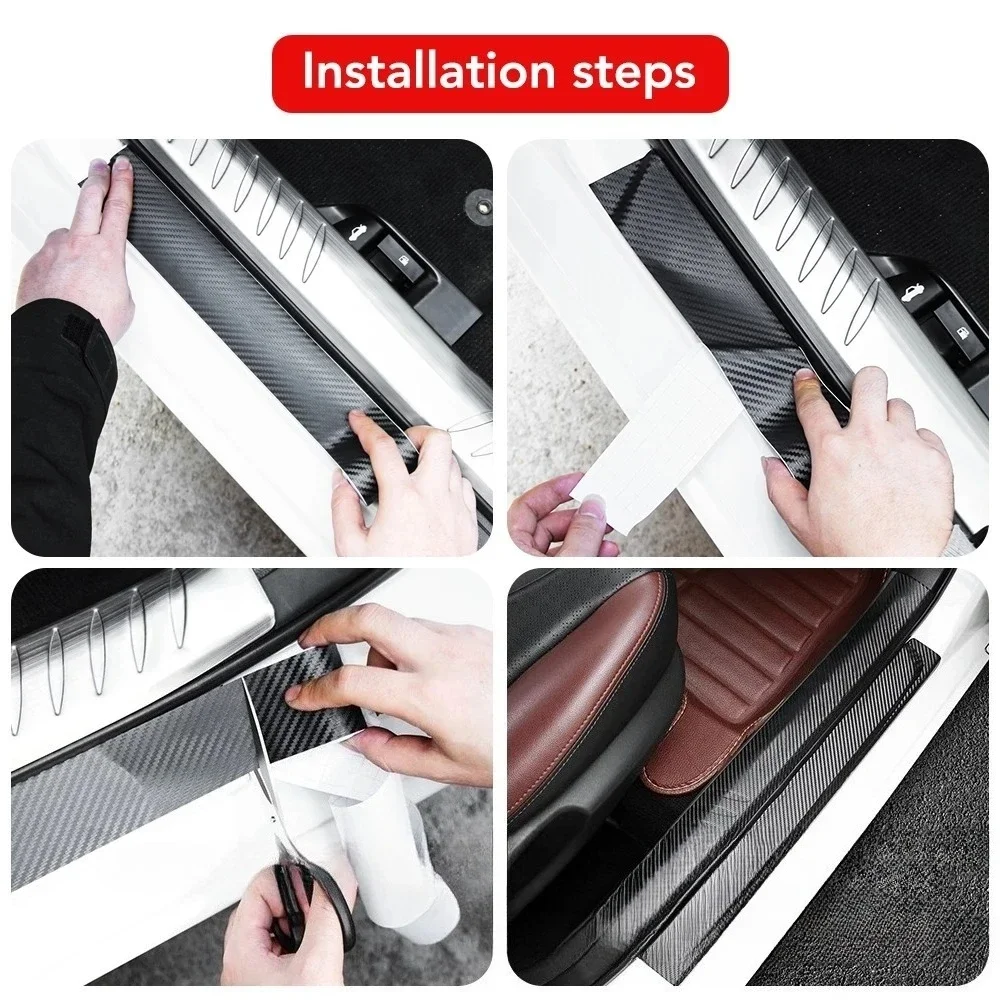 Installation steps