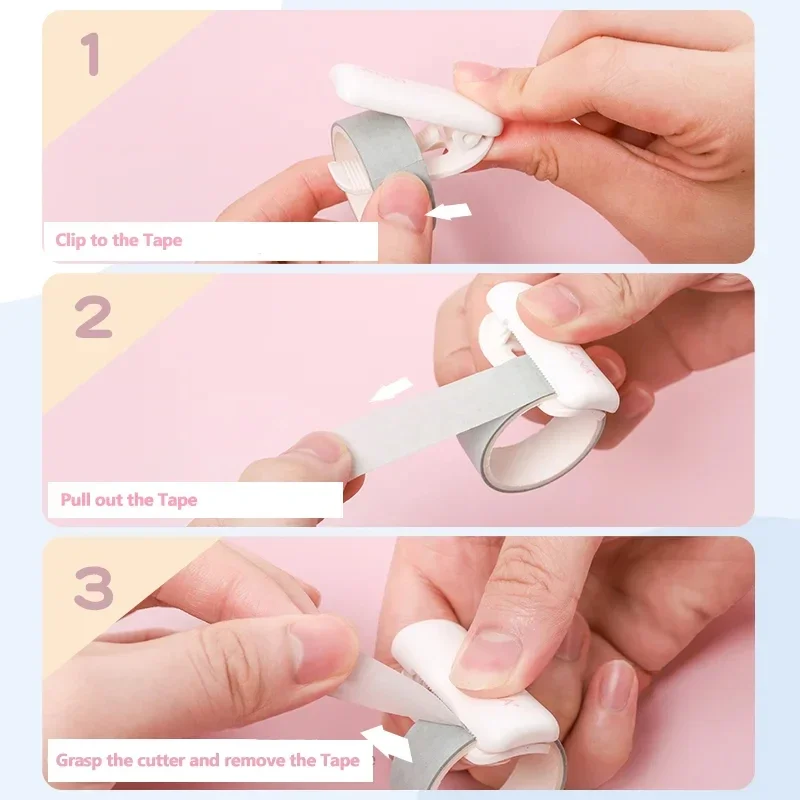 1
Clip to the Tape

2
Pull out the Tape

3
Grasp the cutter and remove the Tape