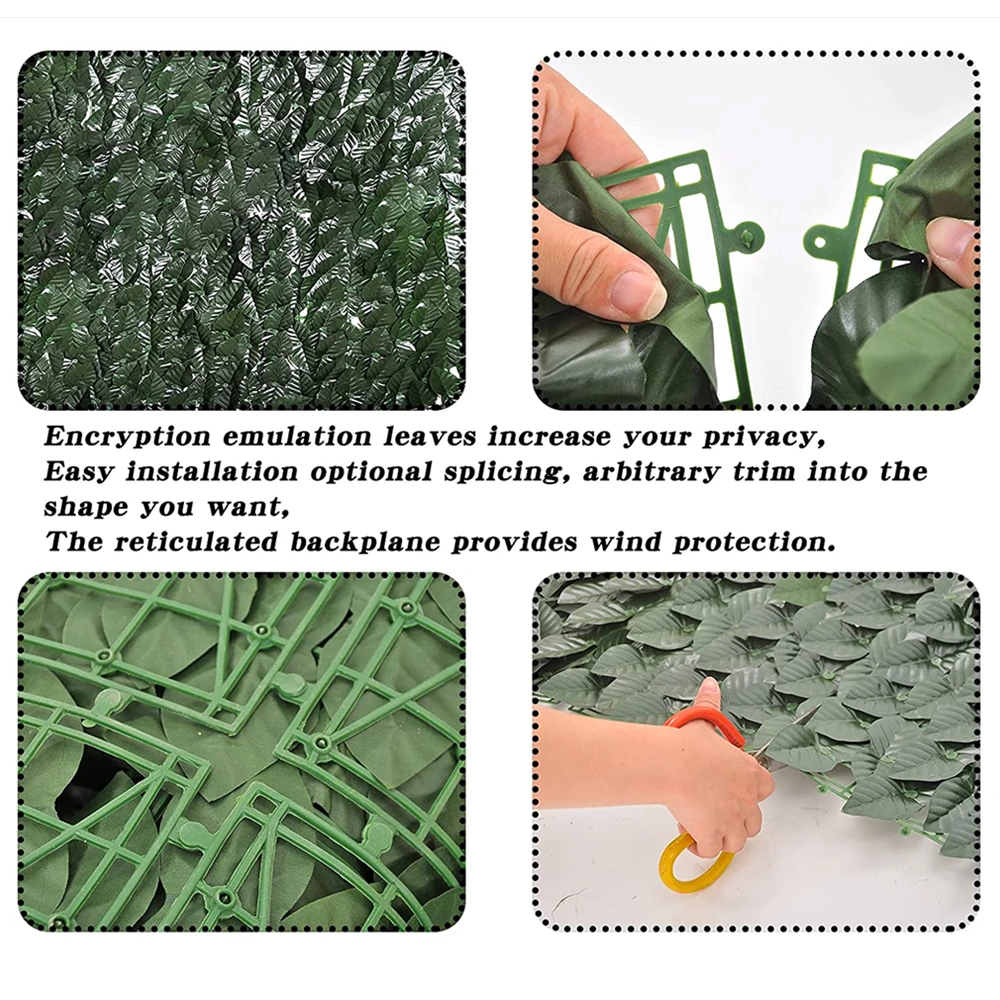 Encryption emulation leaves increase your privacy,
Easy installation optional splicing, arbitrary trim into the shape you want,
The reticulated backplane provides wind protection.