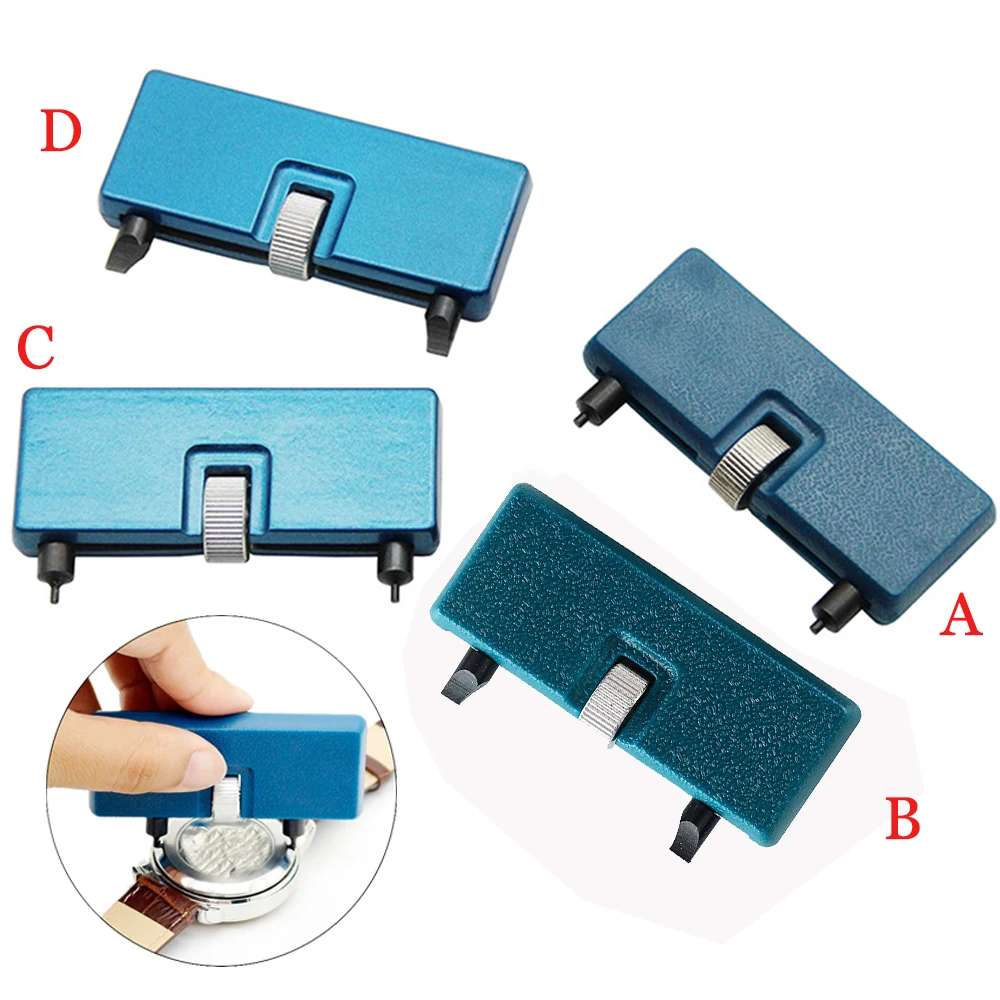 D
C
A
B