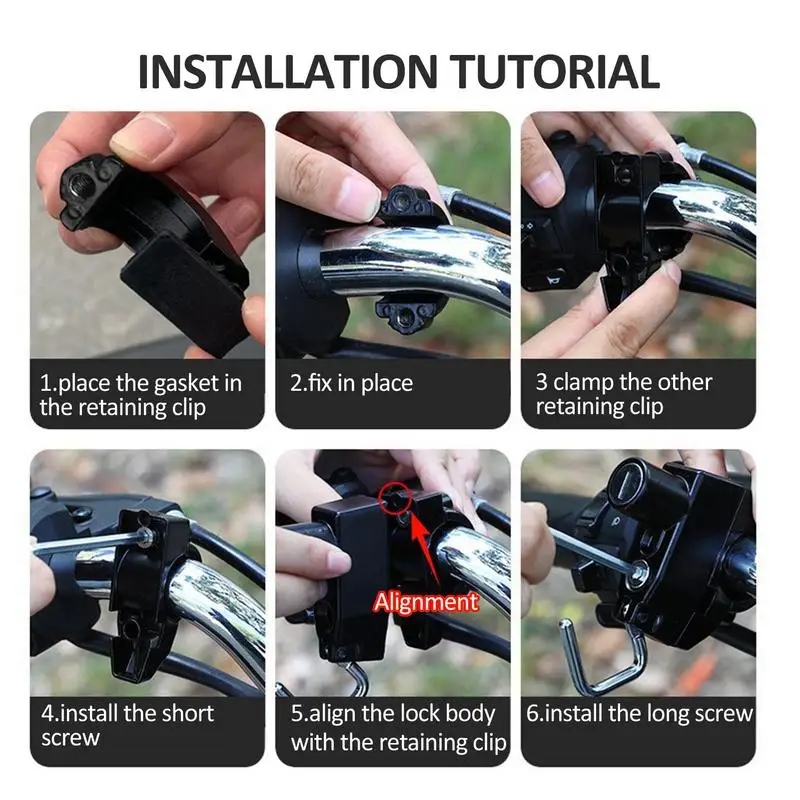 INSTALLATION TUTORIAL

1.place the gasket in the retaining clip

2.fix in place

3 clamp the other retaining clip

4.install the short screw

Alignment

5.align the lock body with the retaining clip

6.install the long screw