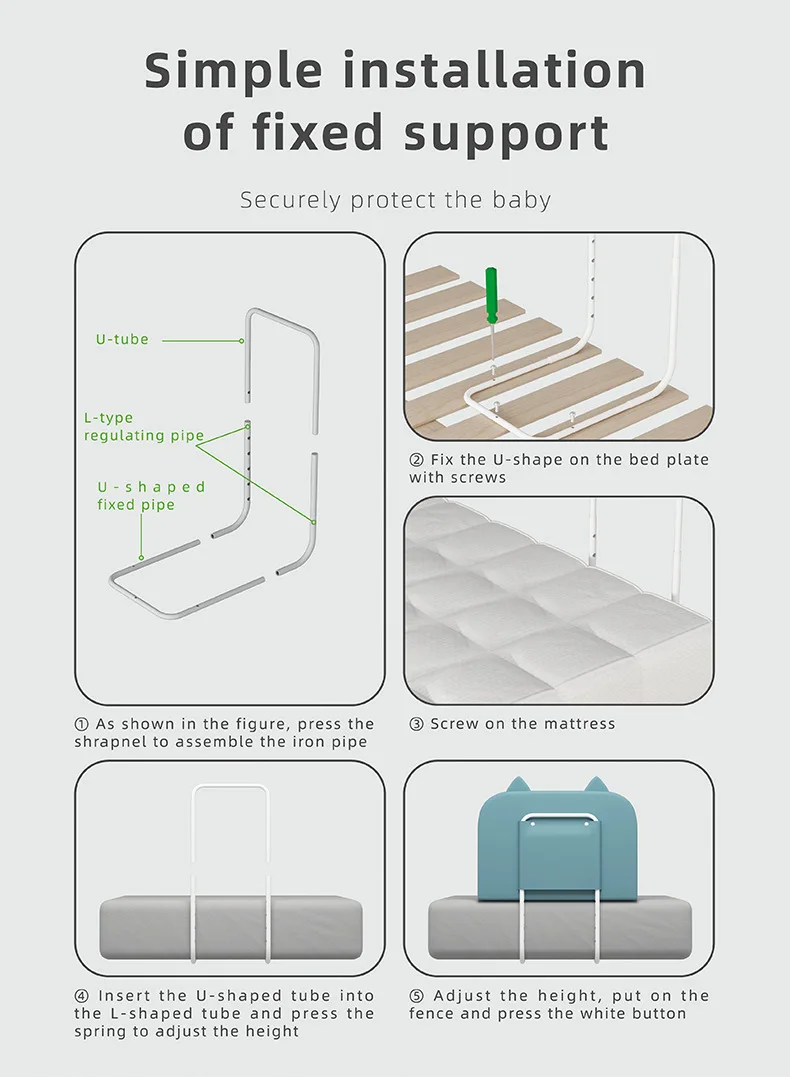 Simple installation of fixed support

Securely protect the baby

U-tube

L-type regulating pipe

U-shaped fixed pipe

① As shown in the figure, press the shrapnel to assemble the iron pipe

② Fix the U-shape on the bed plate with screws

③ Screw on the mattress

④ Insert the U-shaped tube into the L-shaped tube and press the spring to adjust the height

⑤ Adjust the height, put on the fence and press the white button