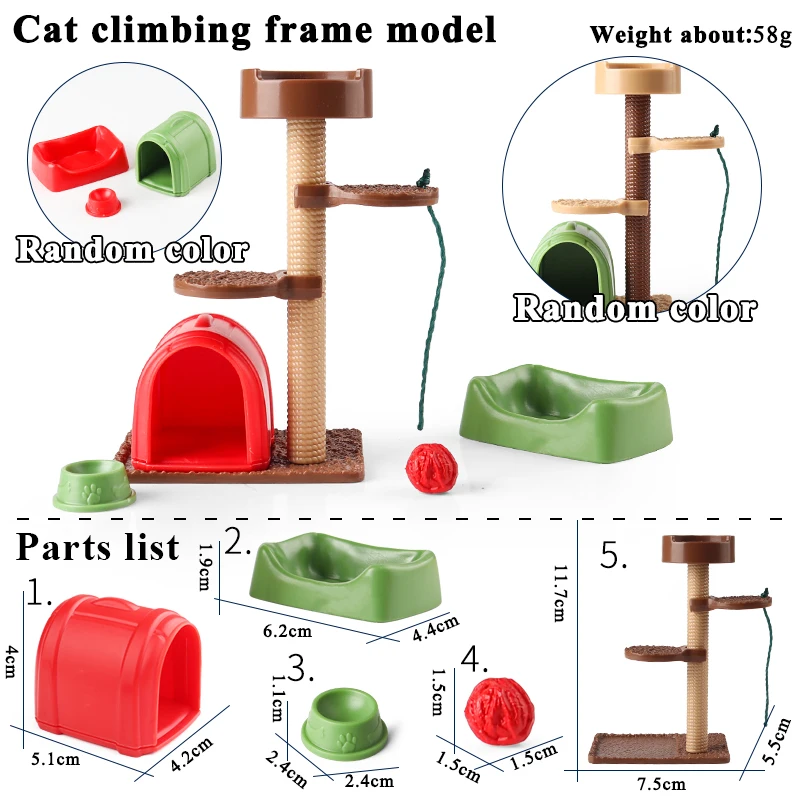 Cat climbing frame model

Weight about:58g

Random color

Random color

Parts list

1.
4cm
5.1cm
4.2cm

2.
1.9cm
6.2cm
4.4cm

3.
1.1cm
2.4cm
2.4cm

4.
1.5cm
1.5cm
1.5cm

5.
11.7cm
7.5cm
5.5cm