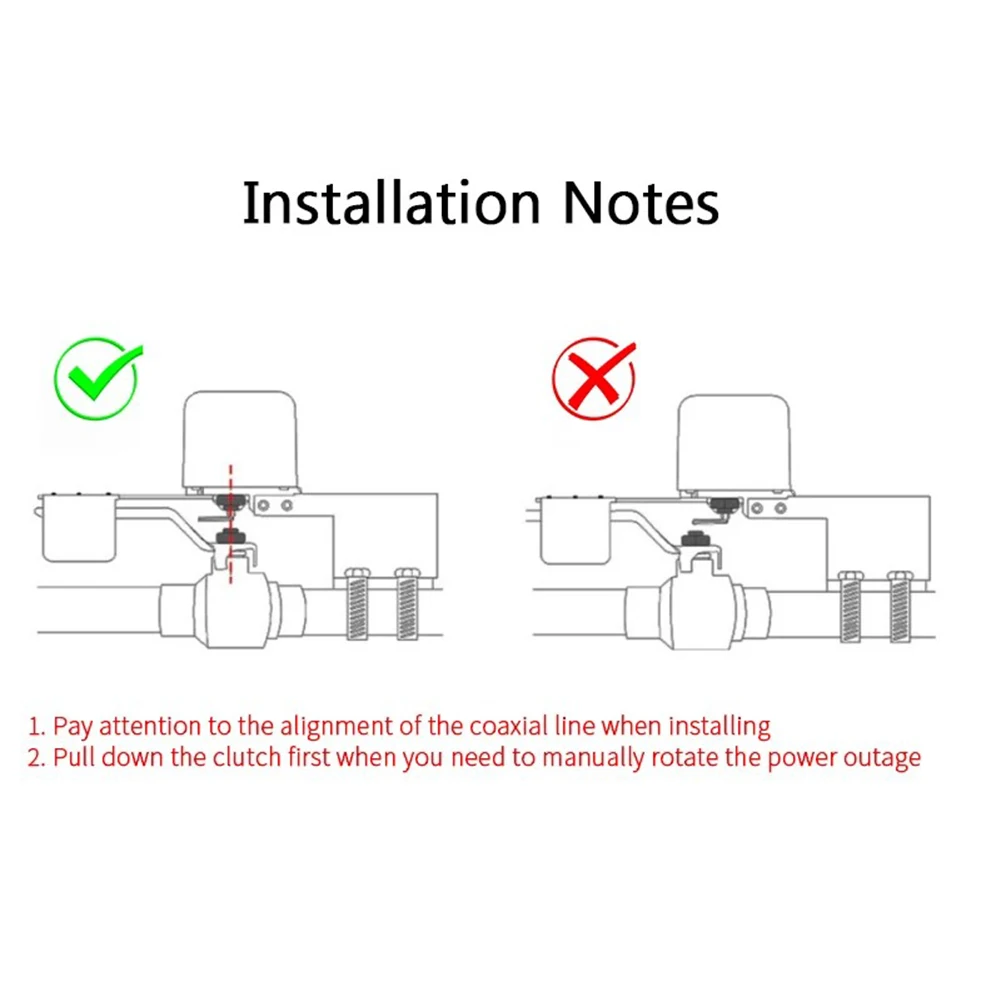 Installation Notes

1. Pay attention to the alignment of the coaxial line when installing
2. Pull down the clutch first when you need to manually rotate the power outage