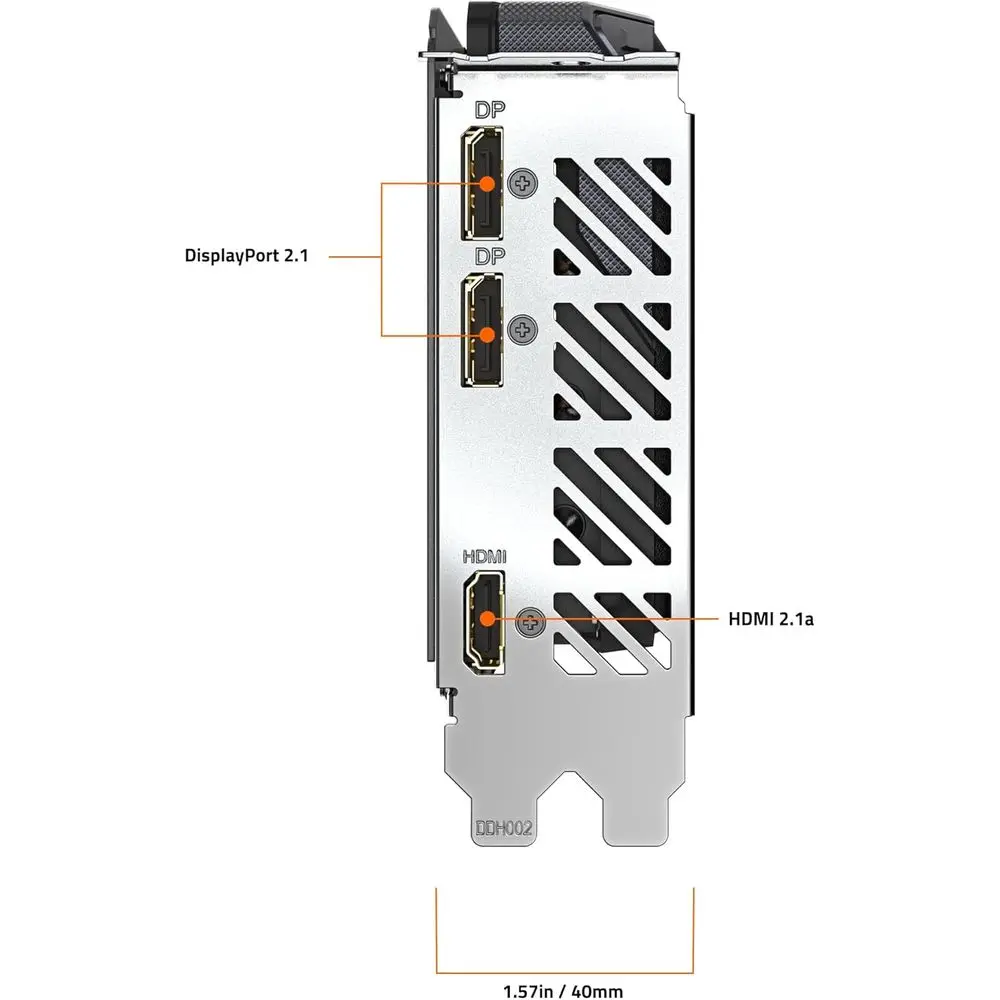 DP

DisplayPort 2.1

DP

HDMI

HDMI 2.1a

DDH002

1.57in / 40mm