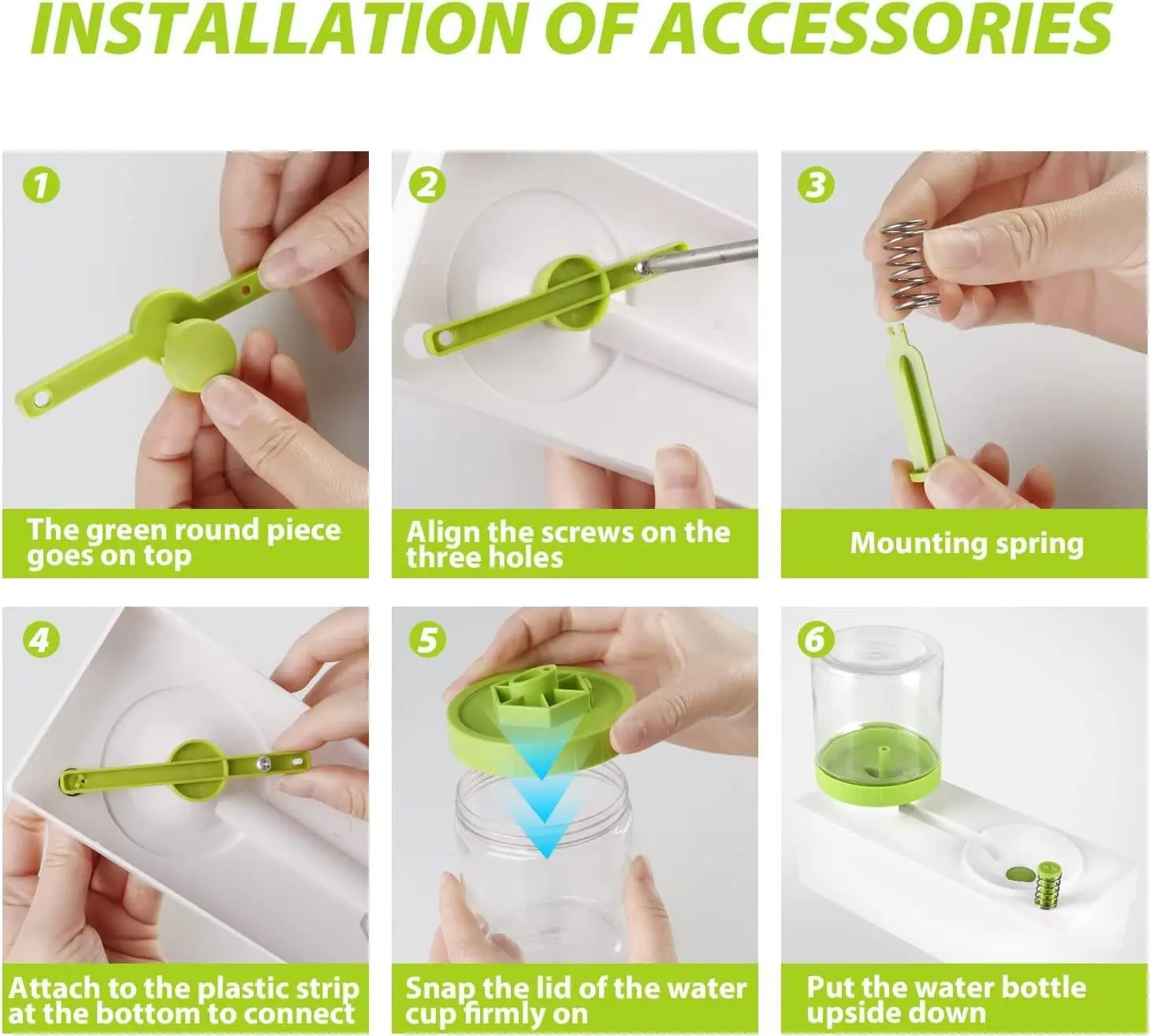 INSTALLATION OF ACCESSORIES

1
The green round piece goes on top

2
Align the screws on the three holes

3
Mounting spring

4
Attach to the plastic strip at the bottom to connect

5
Snap the lid of the water cup firmly on

6
Put the water bottle upside down