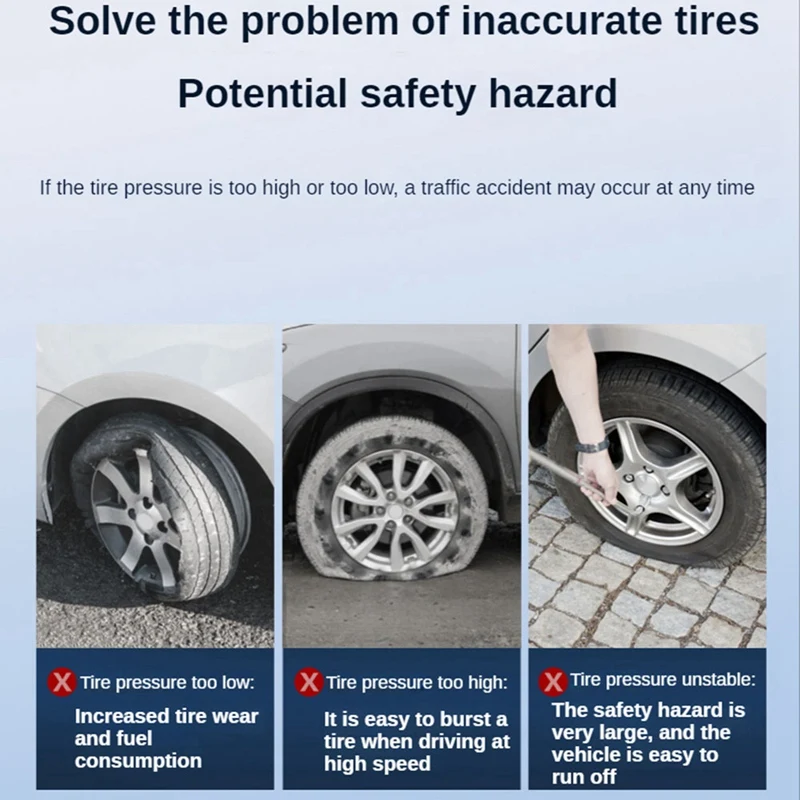 Solve the problem of inaccurate tires

Potential safety hazard

If the tire pressure is too high or too low, a traffic accident may occur at any time

X Tire pressure too low:
Increased tire wear and fuel consumption

X Tire pressure too high:
It is easy to burst a tire when driving at high speed

X Tire pressure unstable:
The safety hazard is very large, and the vehicle is easy to run off