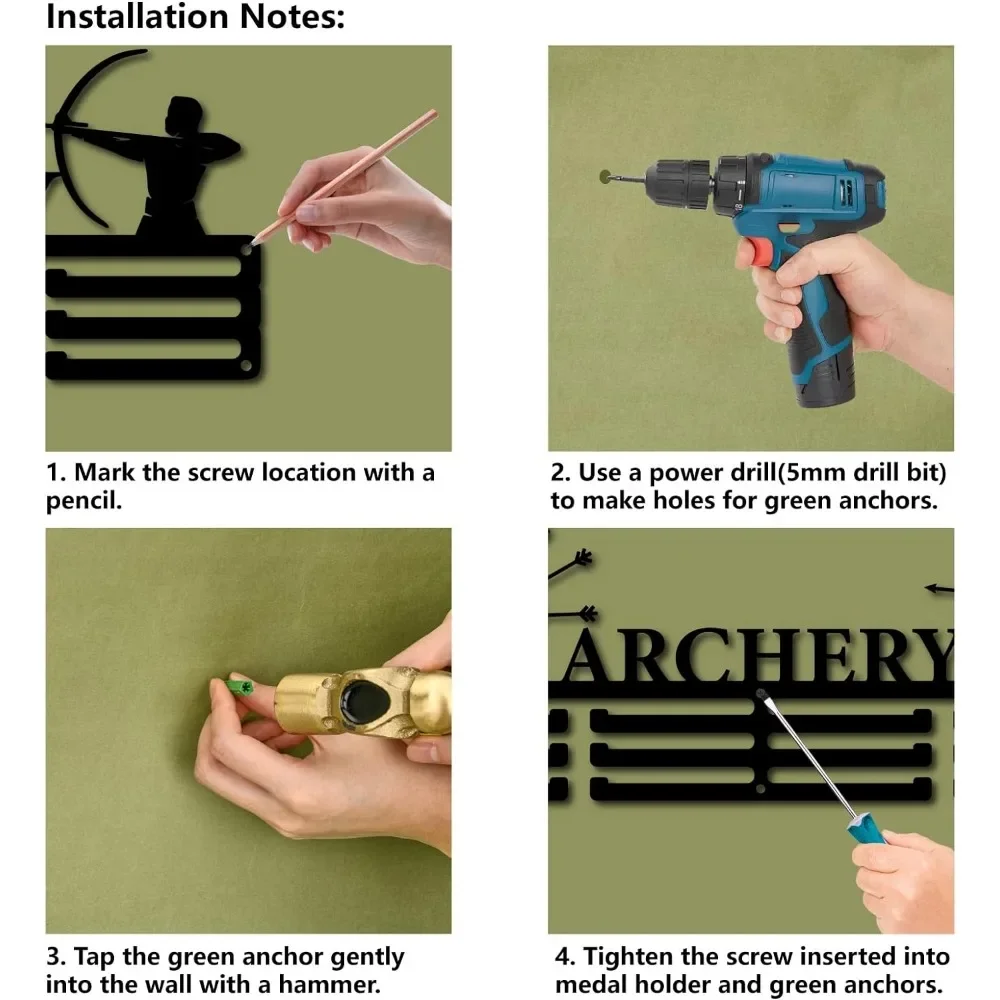 Installation Notes:

1. Mark the screw location with a pencil.

2. Use a power drill(5mm drill bit) to make holes for green anchors.

3. Tap the green anchor gently into the wall with a hammer.

ARCHERY

4. Tighten the screw inserted into medal holder and green anchors.