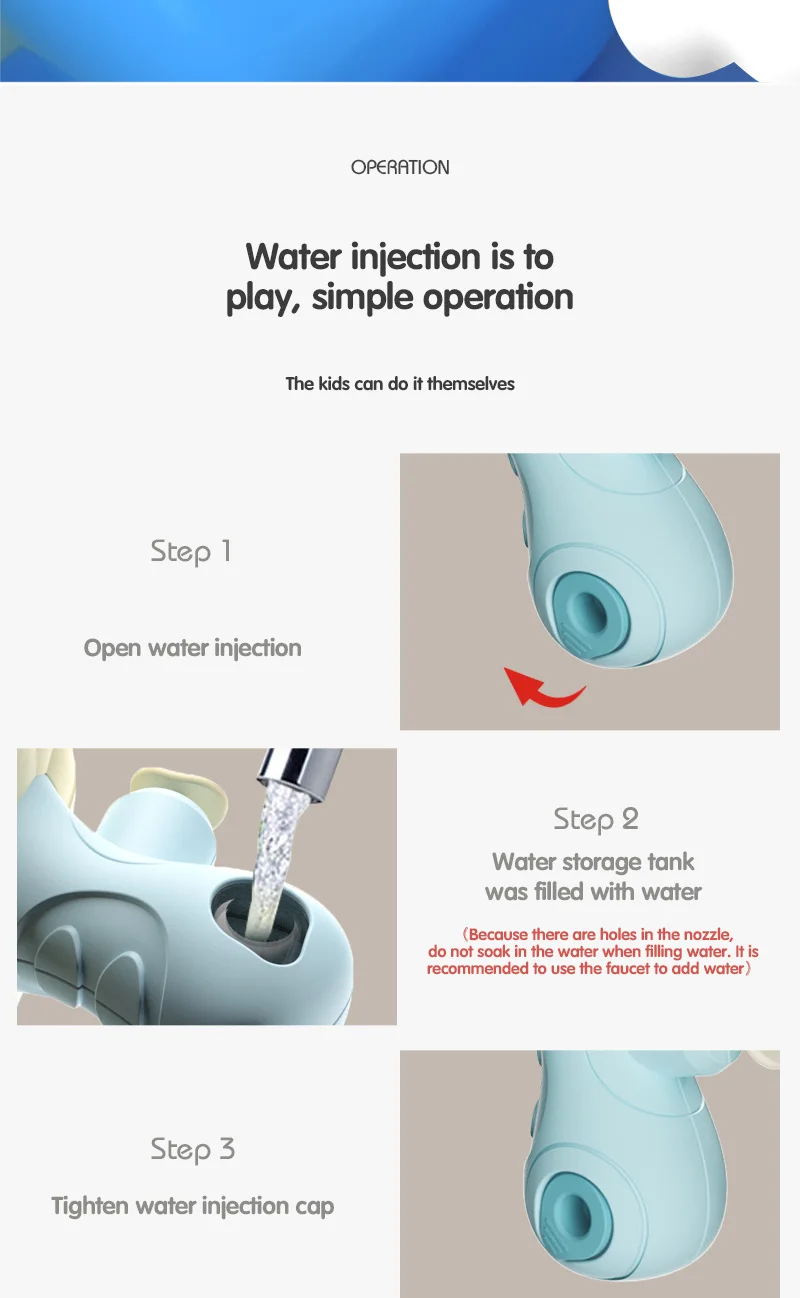 OPERATION

Water injection is to play, simple operation

The kids can do it themselves

Step 1

Open water injection

Step 2

Water storage tank was filled with water

（Because there are holes in the nozzle, do not soak in the water when filling water. It is recommended to use the faucet to add water）

Step 3

Tighten water injection cap