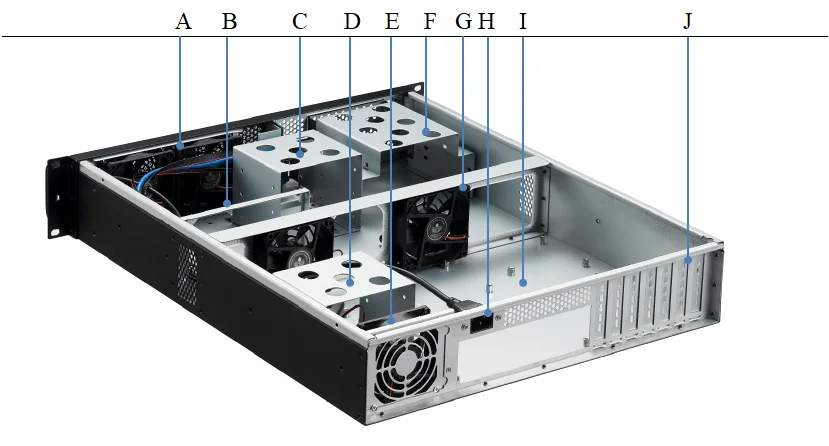 A B C D E F G H I J