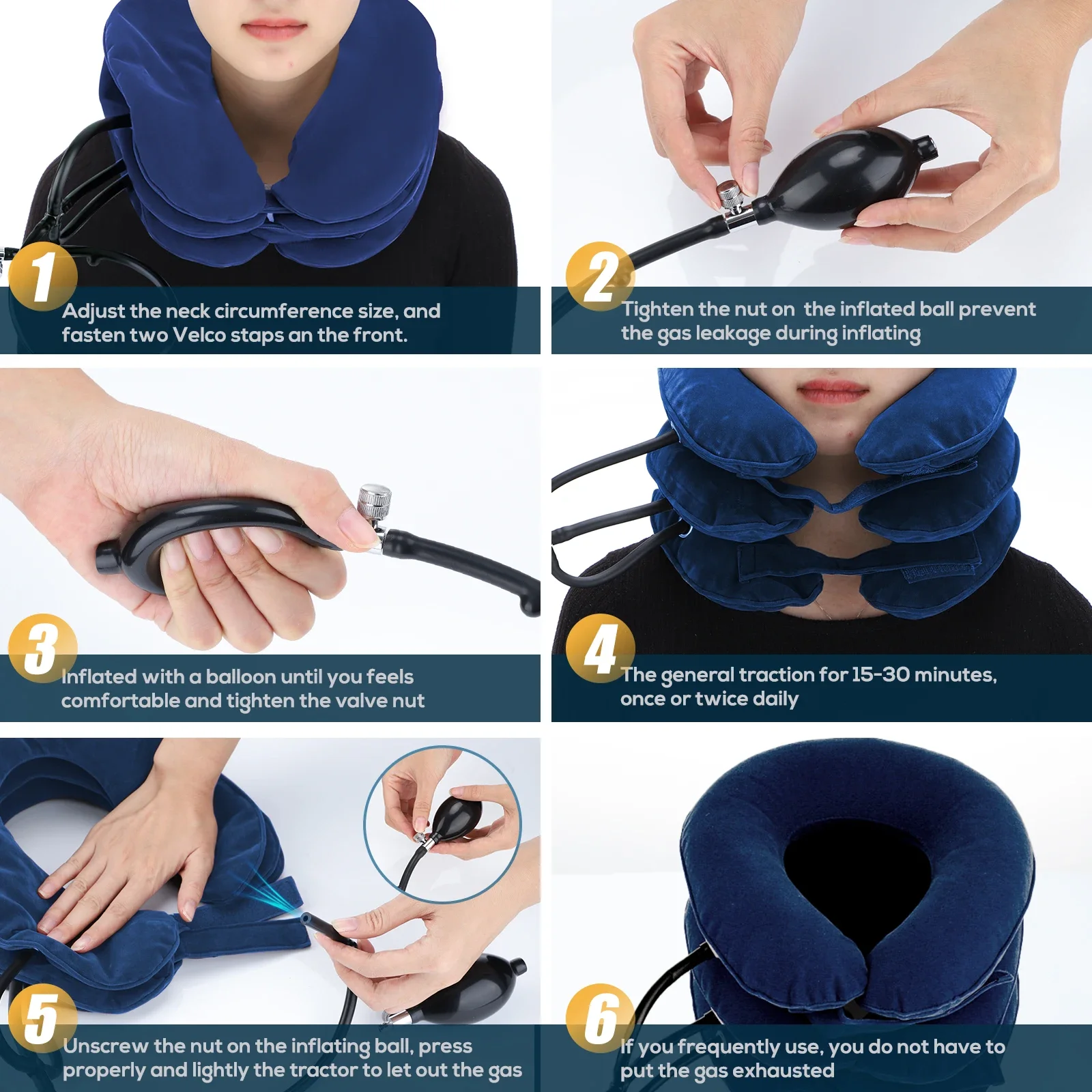 1
Adjust the neck circumference size, and fasten two Velco staps an the front.

2
Tighten the nut on the inflated ball prevent the gas leakage during inflating

3
Inflated with a balloon until you feels comfortable and tighten the valve nut

4
The general traction for 15-30 minutes, once or twice daily

5
Unscrew the nut on the inflating ball, press properly and lightly the tractor to let out the gas

6
If you frequently use, you do not have to put the gas exhausted