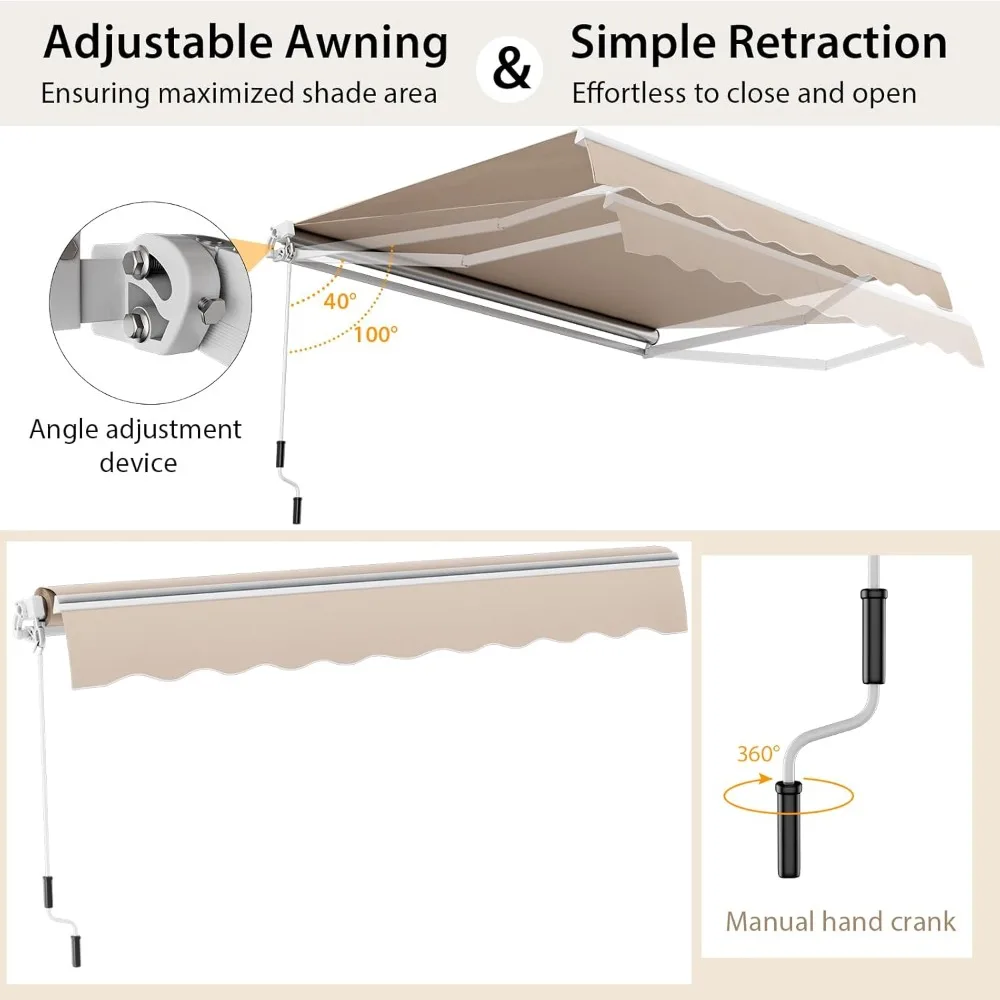 Adjustable Awning
Ensuring maximized shade area

&

Simple Retraction
Effortless to close and open

40°
100°

Angle adjustment device

360°

Manual hand crank