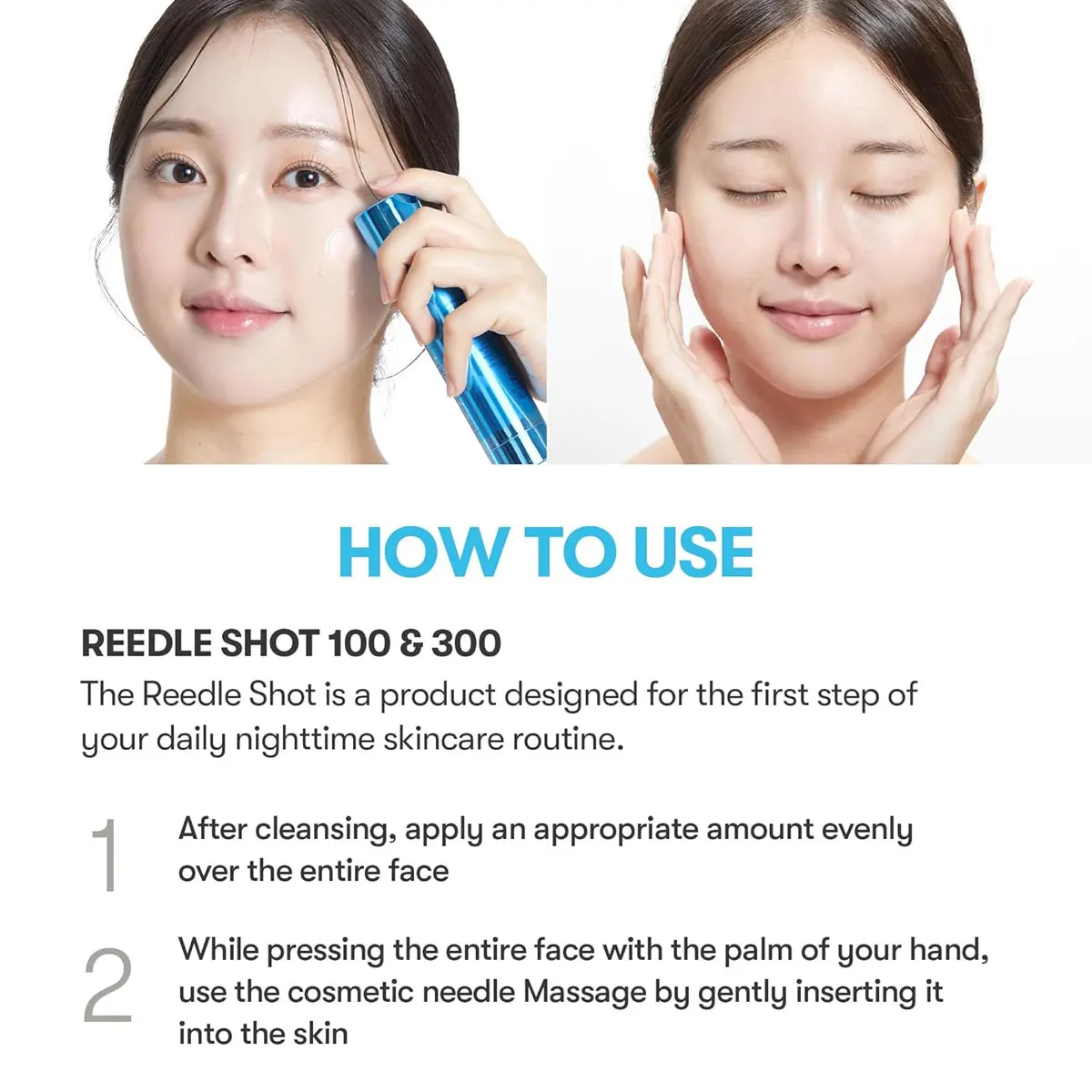 HOW TO USE

REEDLE SHOT 100 & 300

The Reedle Shot is a product designed for the first step of your daily nighttime skincare routine.

1 After cleansing, apply an appropriate amount evenly over the entire face

2 While pressing the entire face with the palm of your hand, use the cosmetic needle Massage by gently inserting it into the skin