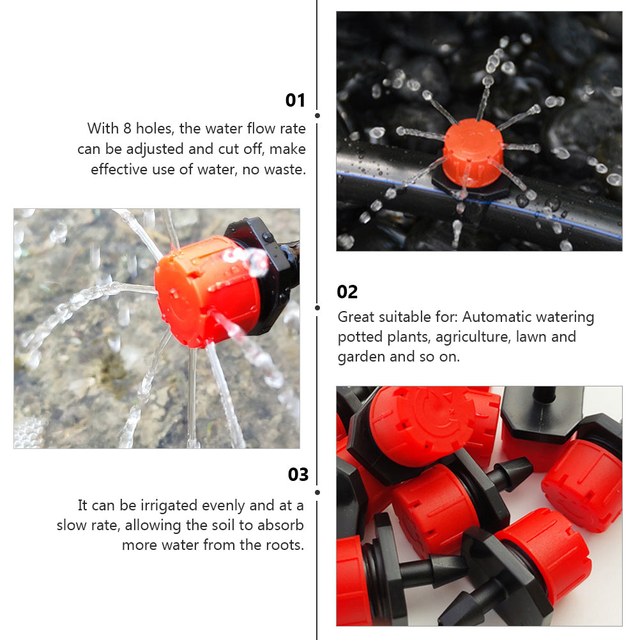 01

With 8 holes, the water flow rate can be adjusted and cut off, make effective use of water, no waste.

02

Great suitable for: Automatic watering potted plants, agriculture, lawn and garden and so on.

03

It can be irrigated evenly and at a slow rate, allowing the soil to absorb more water from the roots.