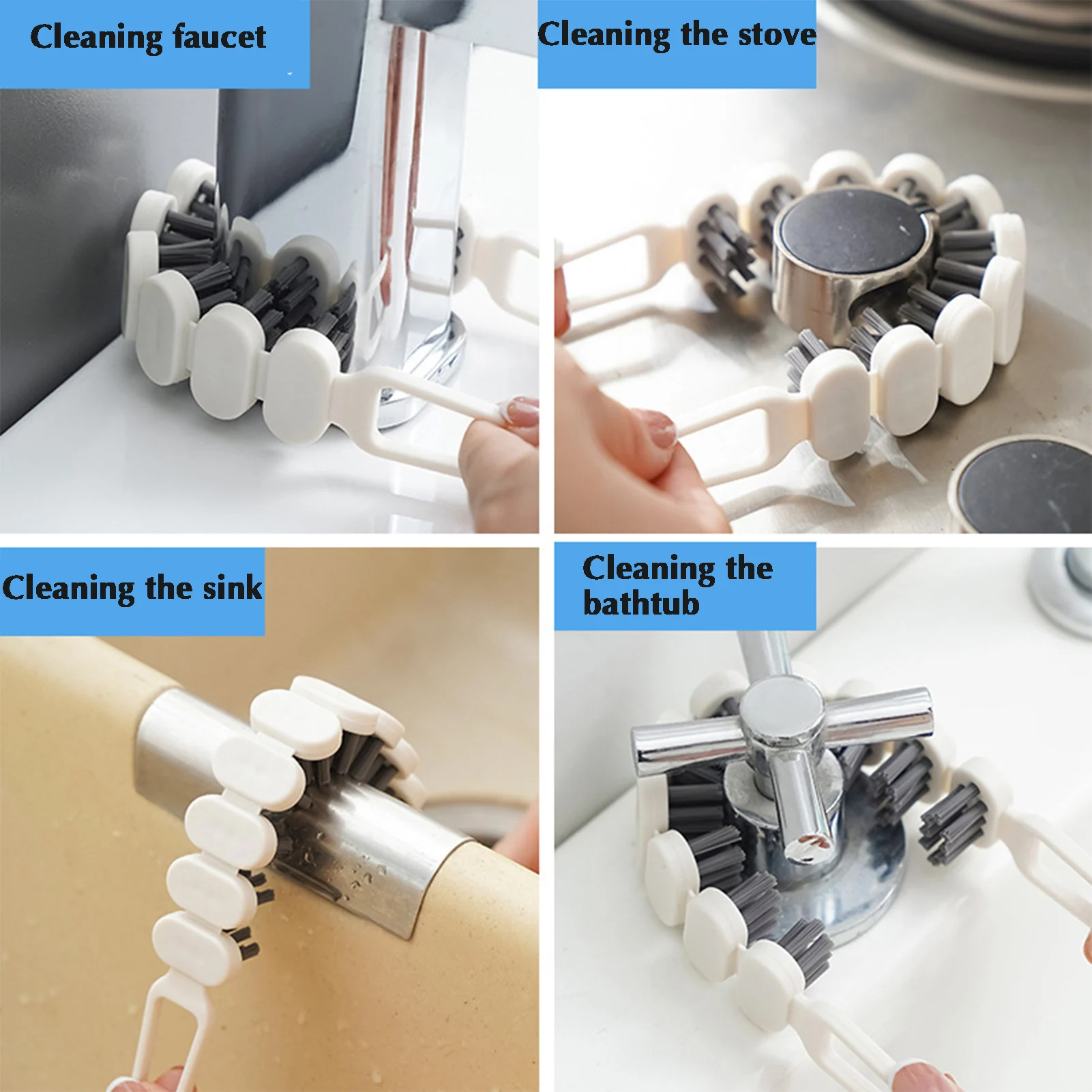 Cleaning faucet

Cleaning the stove

Cleaning the sink

Cleaning the bathtub