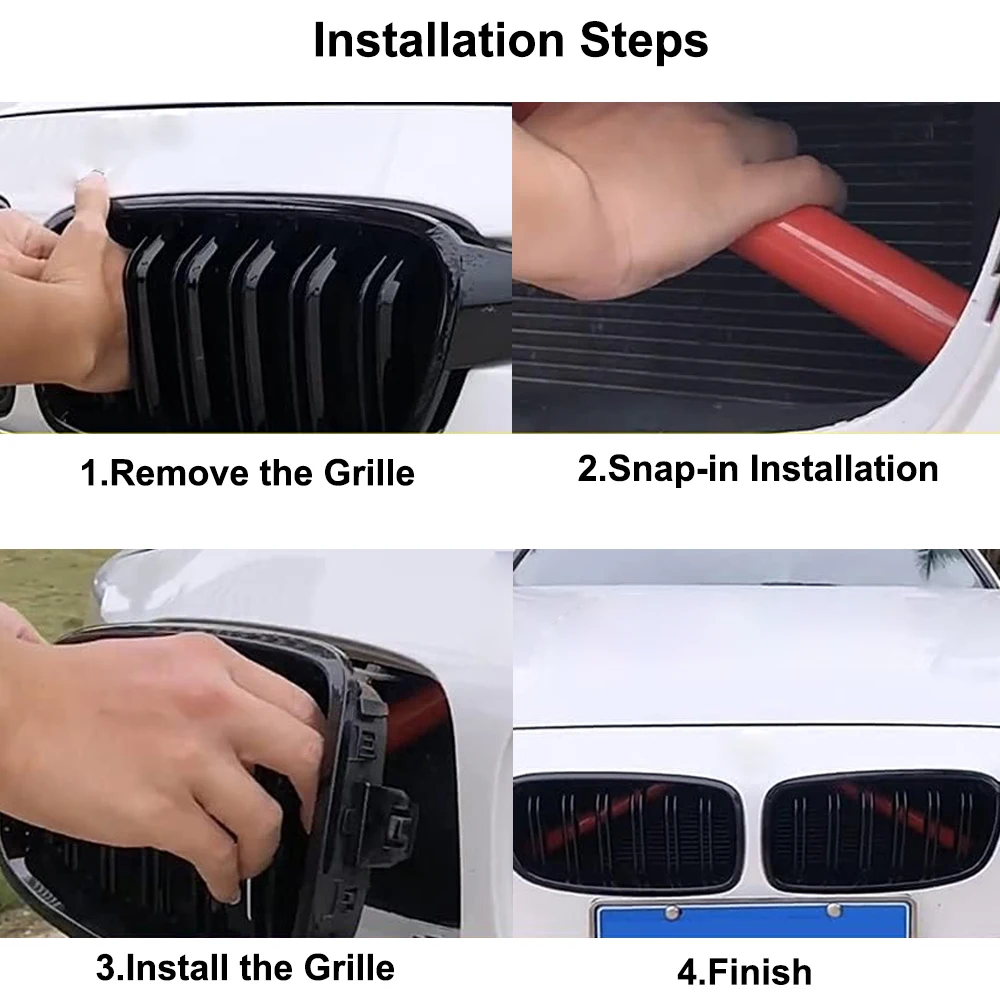 Installation Steps

1.Remove the Grille

2.Snap-in Installation

3.Install the Grille

4.Finish