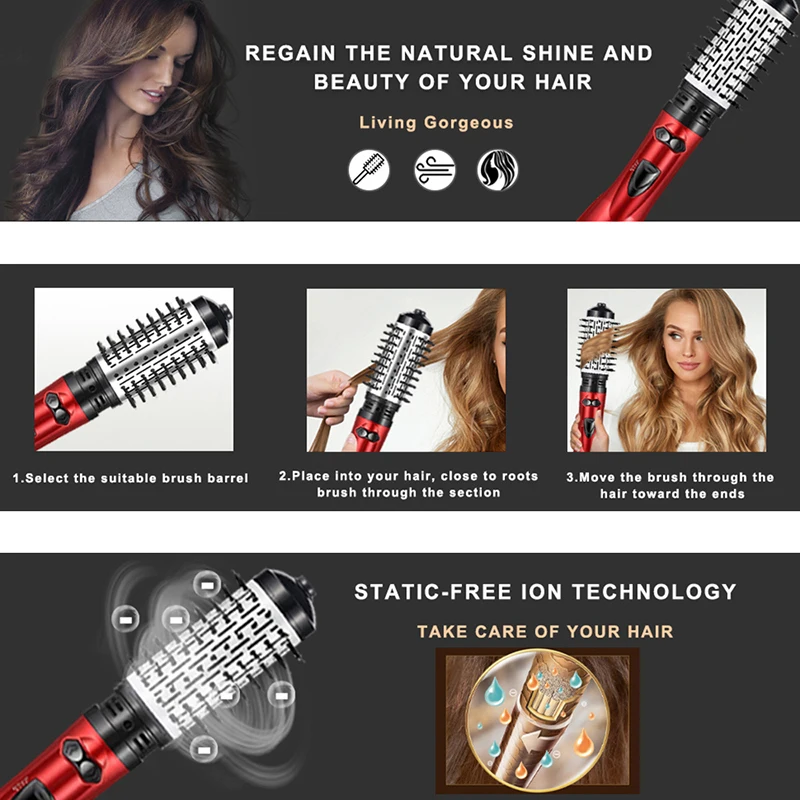 REGAIN THE NATURAL SHINE AND BEAUTY OF YOUR HAIR

Living Gorgeous

1.Select the suitable brush barrel

2.Place into your hair, close to roots brush through the section

3.Move the brush through the hair toward the ends

STATIC-FREE ION TECHNOLOGY

TAKE CARE OF YOUR HAIR