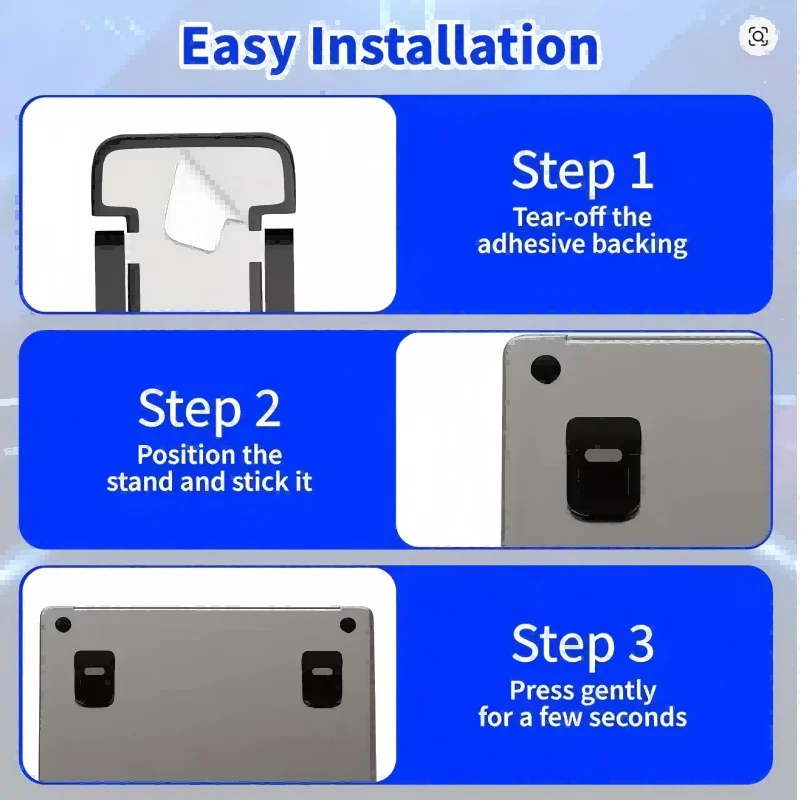 Easy Installation

Step 1
Tear-off the adhesive backing

Step 2
Position the stand and stick it

Step 3
Press gently for a few seconds