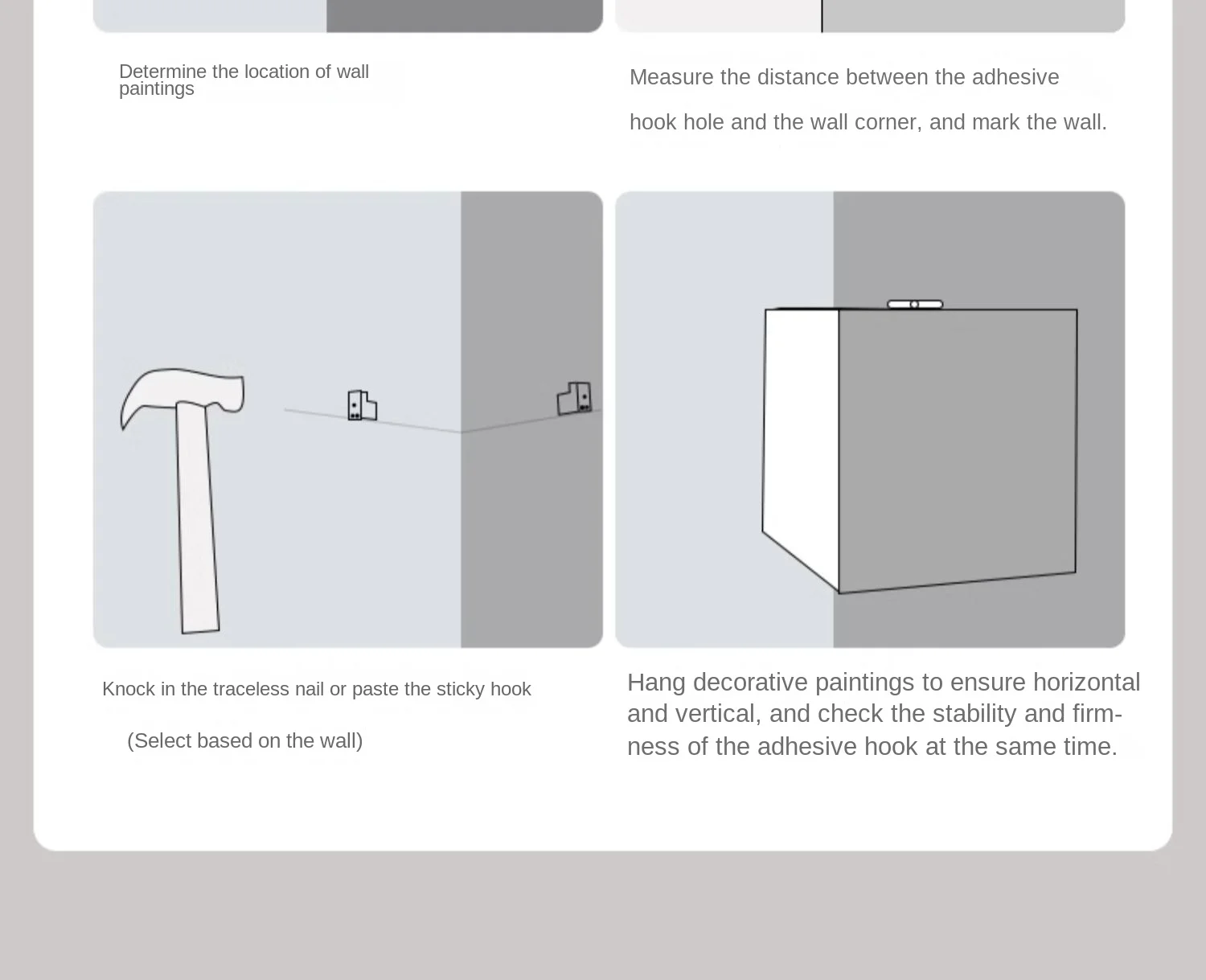 Determine the location of wall paintings

Measure the distance between the adhesive hook hole and the wall corner, and mark the wall.

Knock in the traceless nail or paste the sticky hook

(Select based on the wall)

Hang decorative paintings to ensure horizontal and vertical, and check the stability and firmness of the adhesive hook at the same time.