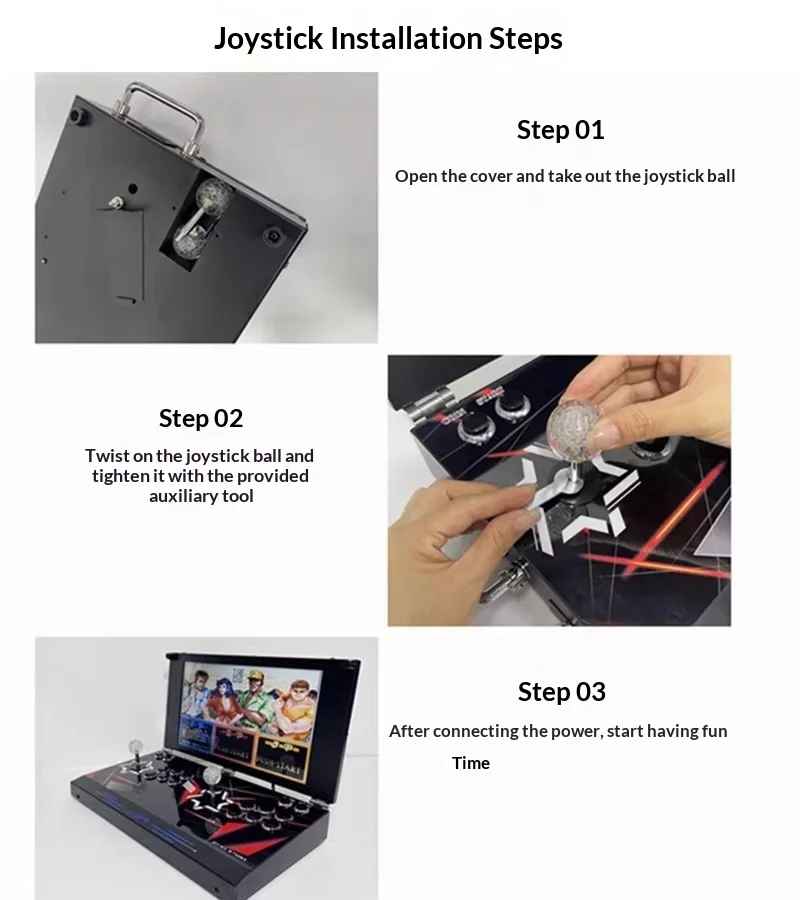 Joystick Installation Steps

Step 01

Open the cover and take out the joystick ball

Step 02

Twist on the joystick ball and tighten it with the provided auxiliary tool

Step 03

After connecting the power, start having fun

Time