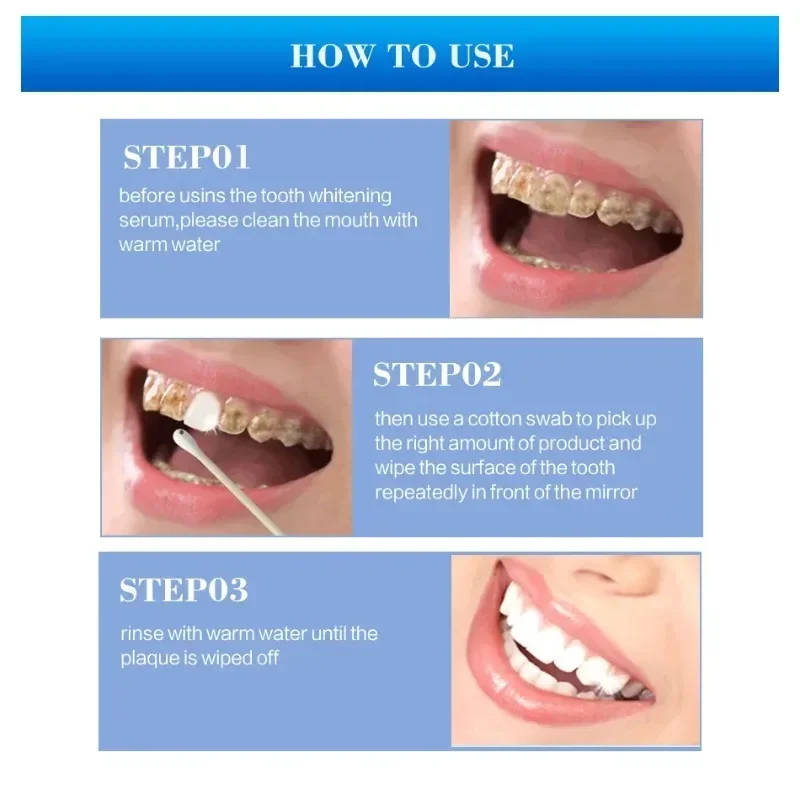 HOW TO USE

STEP01

before usins the tooth whitening serum,please clean the mouth with warm water

STEP02

then use a cotton swab to pick up the right amount of product and wipe the surface of the tooth repeatedly in front of the mirror

STEP03

rinse with warm water until the plaque is wiped off