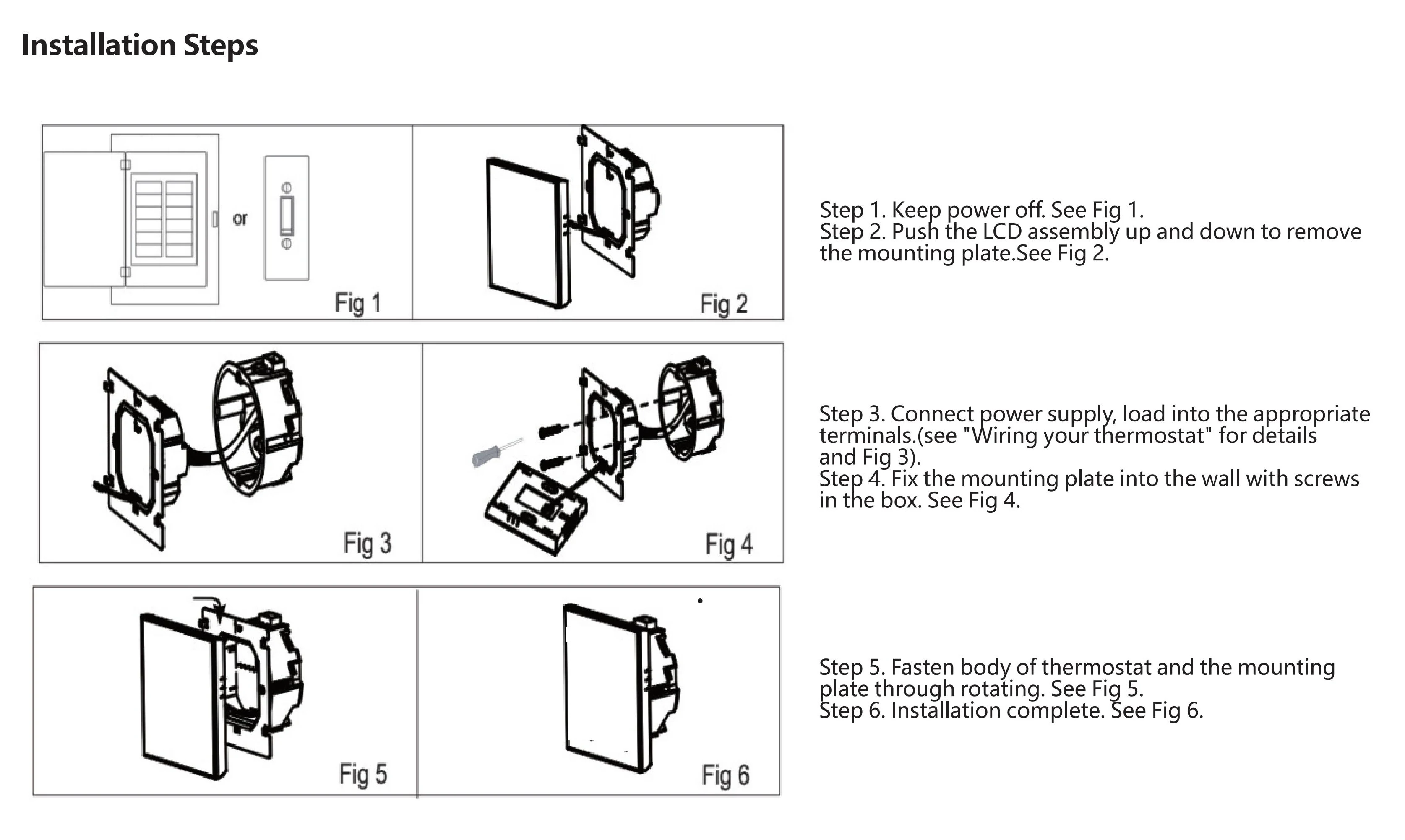 Installation Steps

or

Fig 1

Fig 2

Step 1. Keep power off. See Fig 1.
Step 2. Push the LCD assembly up and down to remove the mounting plate.See Fig 2.

Fig 3

Fig 4

Step 3. Connect power supply, load into the appropriate terminals.(see "Wiring your thermostat" for details and Fig 3).
Step 4. Fix the mounting plate into the wall with screws in the box. See Fig 4.

Fig 5

Fig 6

Step 5. Fasten body of thermostat and the mounting plate through rotating. See Fig 5.
Step 6. Installation complete. See Fig 6.