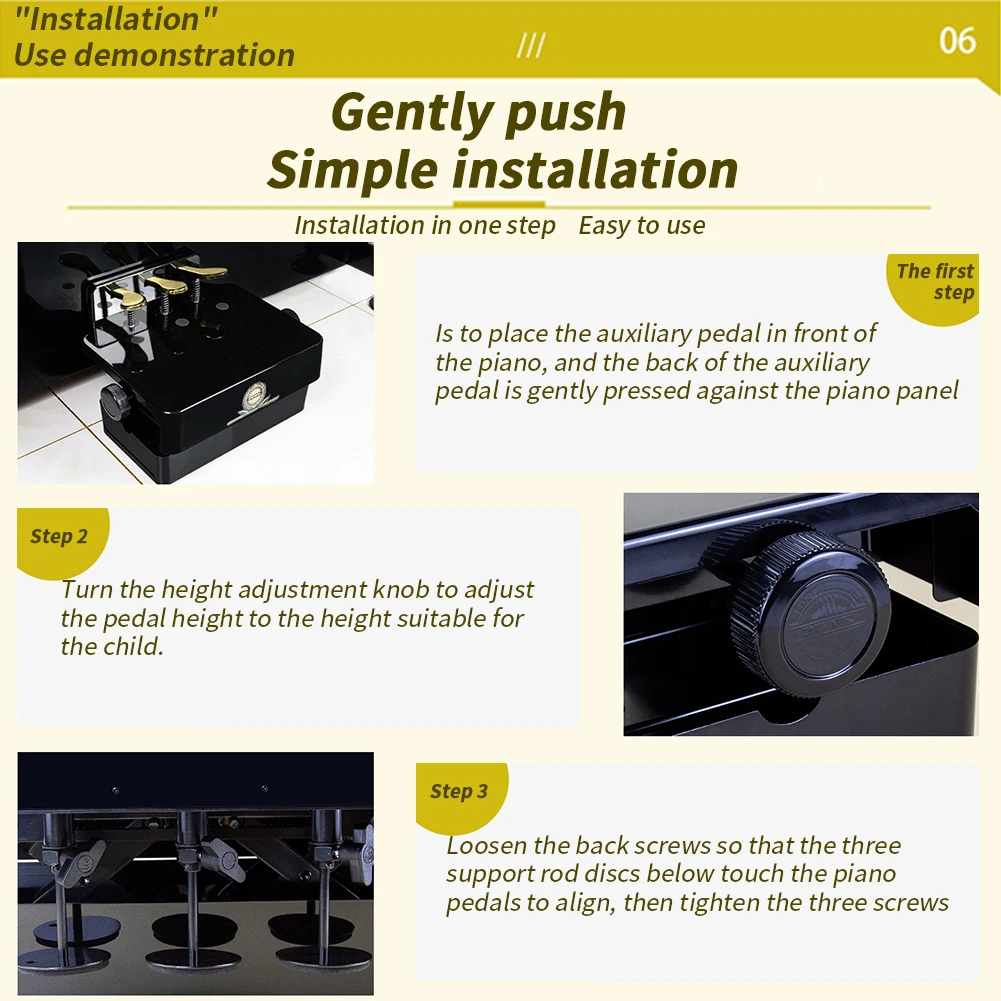 "Installation"
Use demonstration

///

06

Gently push
Simple installation

Installation in one step  Easy to use

The first step

Is to place the auxiliary pedal in front of the piano, and the back of the auxiliary pedal is gently pressed against the piano panel

Step 2

Turn the height adjustment knob to adjust the pedal height to the height suitable for the child.

Step 3

Loosen the back screws so that the three support rod discs below touch the piano pedals to align, then tighten the three screws