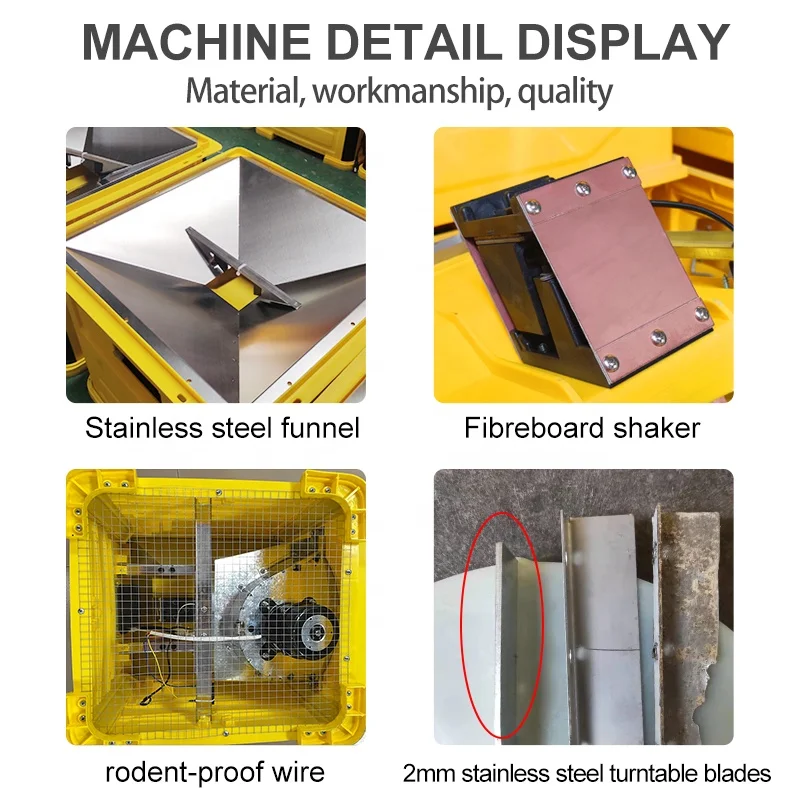 MACHINE DETAIL DISPLAY
Material, workmanship, quality

Stainless steel funnel

Fibreboard shaker

rodent-proof wire

2mm stainless steel turntable blades