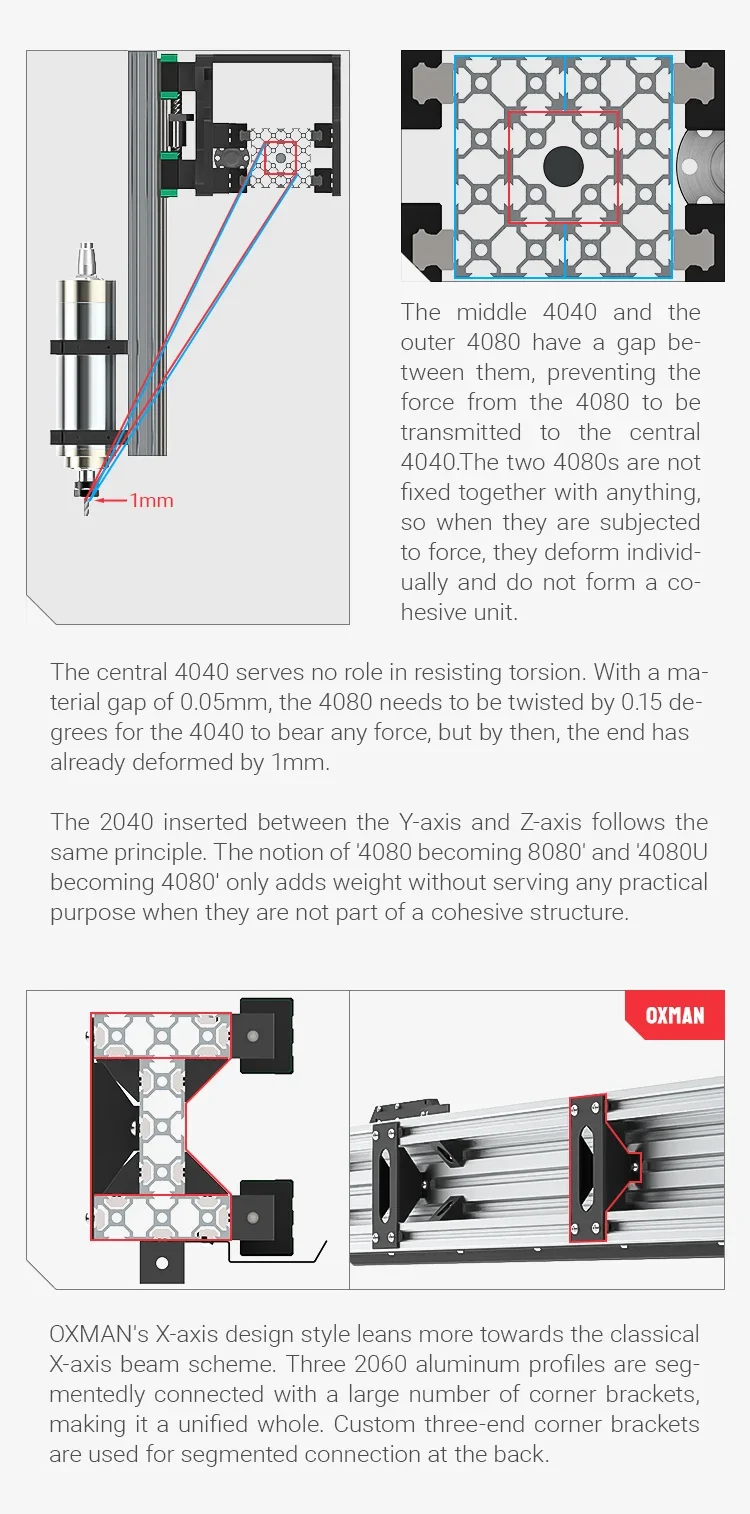 1mm

The middle 4040 and the outer 4080 have a gap between them, preventing the force from the 4080 to be transmitted to the central 4040.The two 4080s are not fixed together with anything, so when they are subjected to force, they deform individually and do not form a cohesive unit.

The central 4040 serves no role in resisting torsion. With a material gap of 0.05mm, the 4080 needs to be twisted by 0.15 degrees for the 4040 to bear any force, but by then, the end has already deformed by 1mm.

The 2040 inserted between the Y-axis and Z-axis follows the same principle. The notion of '4080 becoming 8080' and '4080U becoming 4080' only adds weight without serving any practical purpose when they are not part of a cohesive structure.

OXMAN

OXMAN's X-axis design style leans more towards the classical X-axis beam scheme. Three 2060 aluminum profiles are segmentedly connected with a large number of corner brackets, making it a unified whole. Custom three-end corner brackets are used for segmented connection at the back.