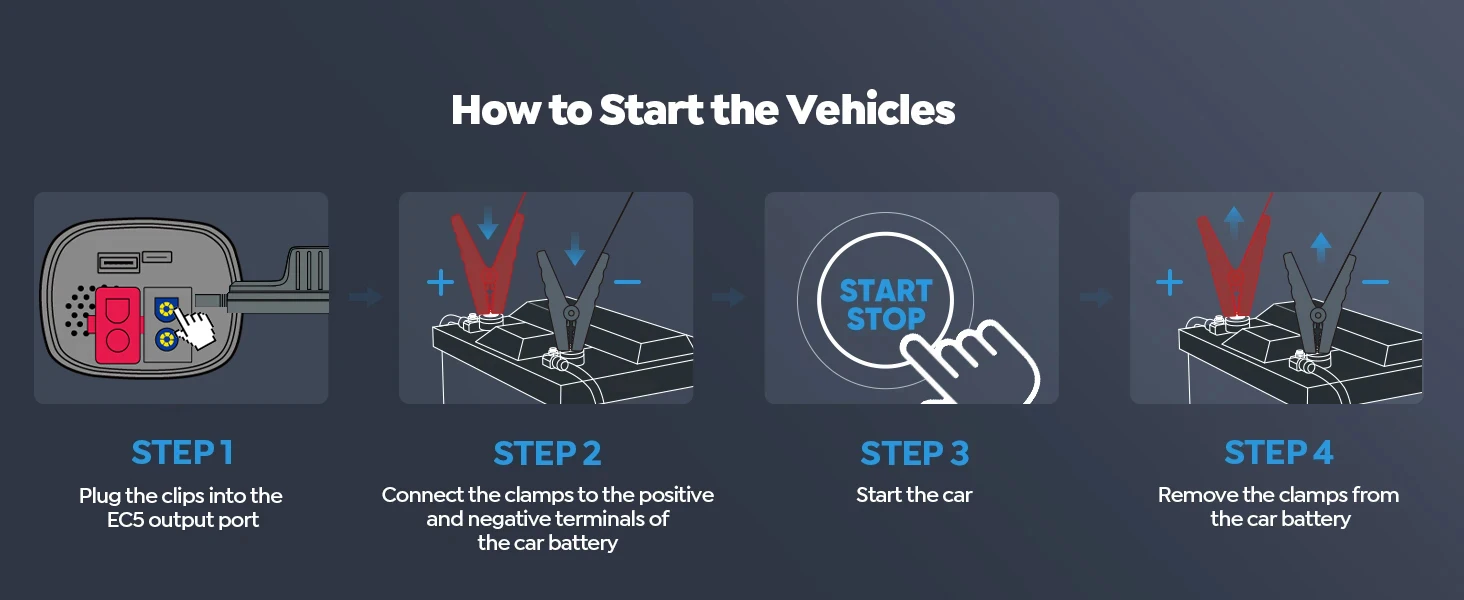 How to Start the Vehicles

+ −

START
STOP

+ −

STEP 1
Plug the clips into the EC5 output port

STEP 2
Connect the clamps to the positive and negative terminals of the car battery

STEP 3
Start the car

STEP 4
Remove the clamps from the car battery