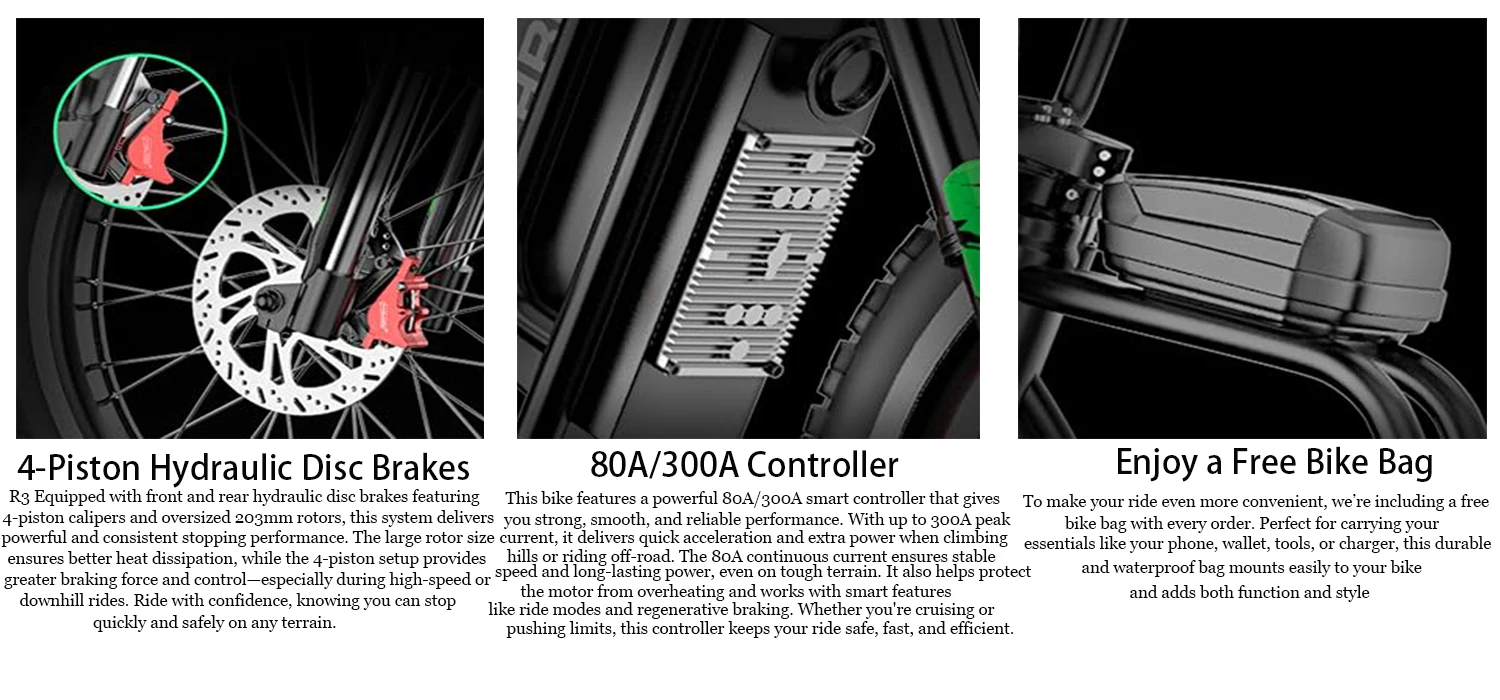 4-Piston Hydraulic Disc Brakes

R3 Equipped with front and rear hydraulic disc brakes featuring 4-piston calipers and oversized 203mm rotors, this system delivers powerful and consistent stopping performance. The large rotor size ensures better heat dissipation, while the 4-piston setup provides greater braking force and control—especially during high-speed or downhill rides. Ride with confidence, knowing you can stop quickly and safely on any terrain.

80A/300A Controller

This bike features a powerful 80A/300A smart controller that gives you strong, smooth, and reliable performance. With up to 300A peak current, it delivers quick acceleration and extra power when climbing hills or riding off-road. The 80A continuous current ensures stable speed and long-lasting power, even on tough terrain. It also helps protect the motor from overheating and works with smart features like ride modes and regenerative braking. Whether you're cruising or pushing limits, this controller keeps your ride safe, fast, and efficient.

Enjoy a Free Bike Bag

To make your ride even more convenient, we're including a free bike bag with every order. Perfect for carrying your essentials like your phone, wallet, tools, or charger, this durable and waterproof bag mounts easily to your bike and adds both function and style