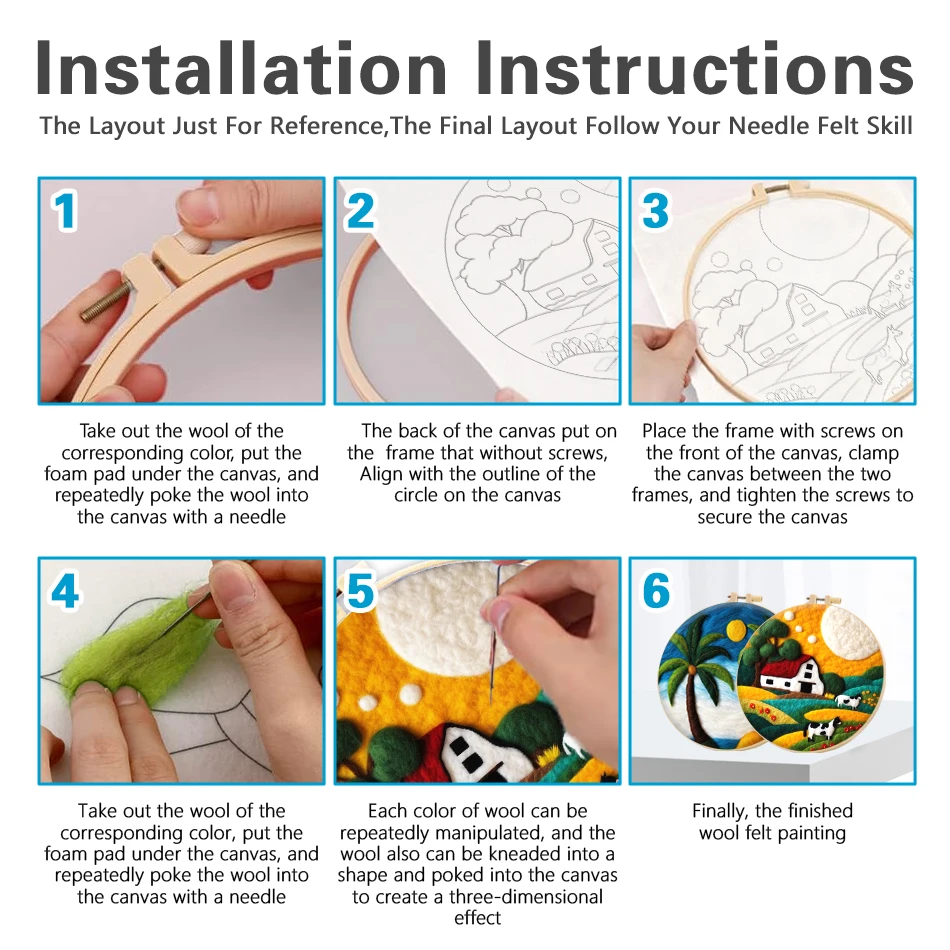 Installation Instructions

The Layout Just For Reference,The Final Layout Follow Your Needle Felt Skill

1

Take out the wool of the corresponding color, put the foam pad under the canvas, and repeatedly poke the wool into the canvas with a needle

2

The back of the canvas put on the frame that without screws, Align with the outline of the circle on the canvas

3

Place the frame with screws on the front of the canvas, clamp the canvas between the two frames, and tighten the screws to secure the canvas

4

Take out the wool of the corresponding color, put the foam pad under the canvas, and repeatedly poke the wool into the canvas with a needle

5

Each color of wool can be repeatedly manipulated, and the wool also can be kneaded into a shape and poked into the canvas to create a three-dimensional effect

6

Finally, the finished wool felt painting