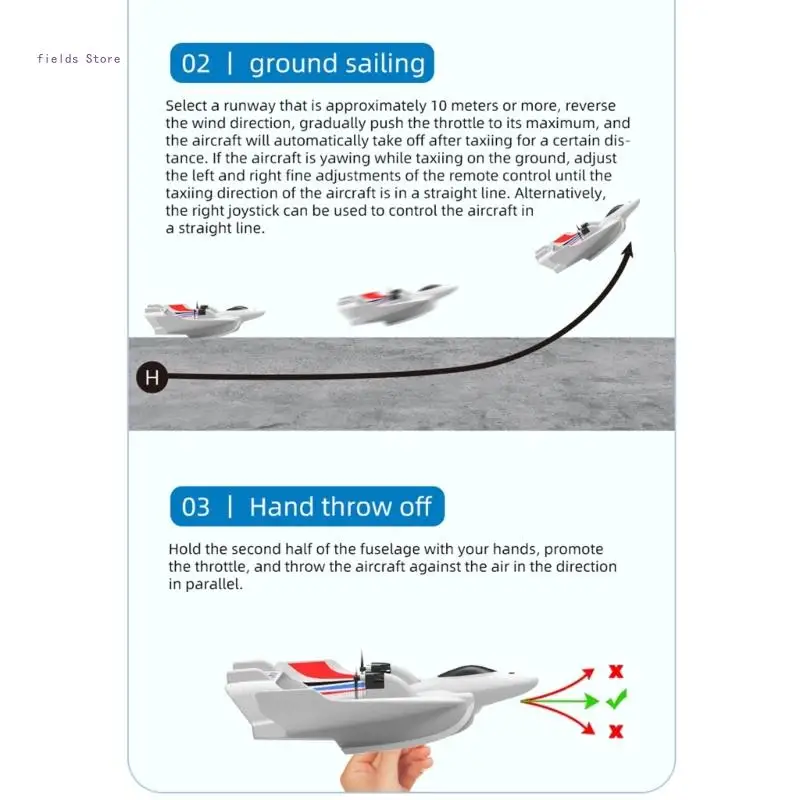 fields Store

02 | ground sailing

Select a runway that is approximately 10 meters or more, reverse the wind direction, gradually push the throttle to its maximum, and the aircraft will automatically take off after taxiing for a certain distance. If the aircraft is yawing while taxiing on the ground, adjust the left and right fine adjustments of the remote control until the taxiing direction of the aircraft is in a straight line. Alternatively, the right joystick can be used to control the aircraft in a straight line.

H

03 | Hand throw off

Hold the second half of the fuselage with your hands, promote the throttle, and throw the aircraft against the air in the direction in parallel.