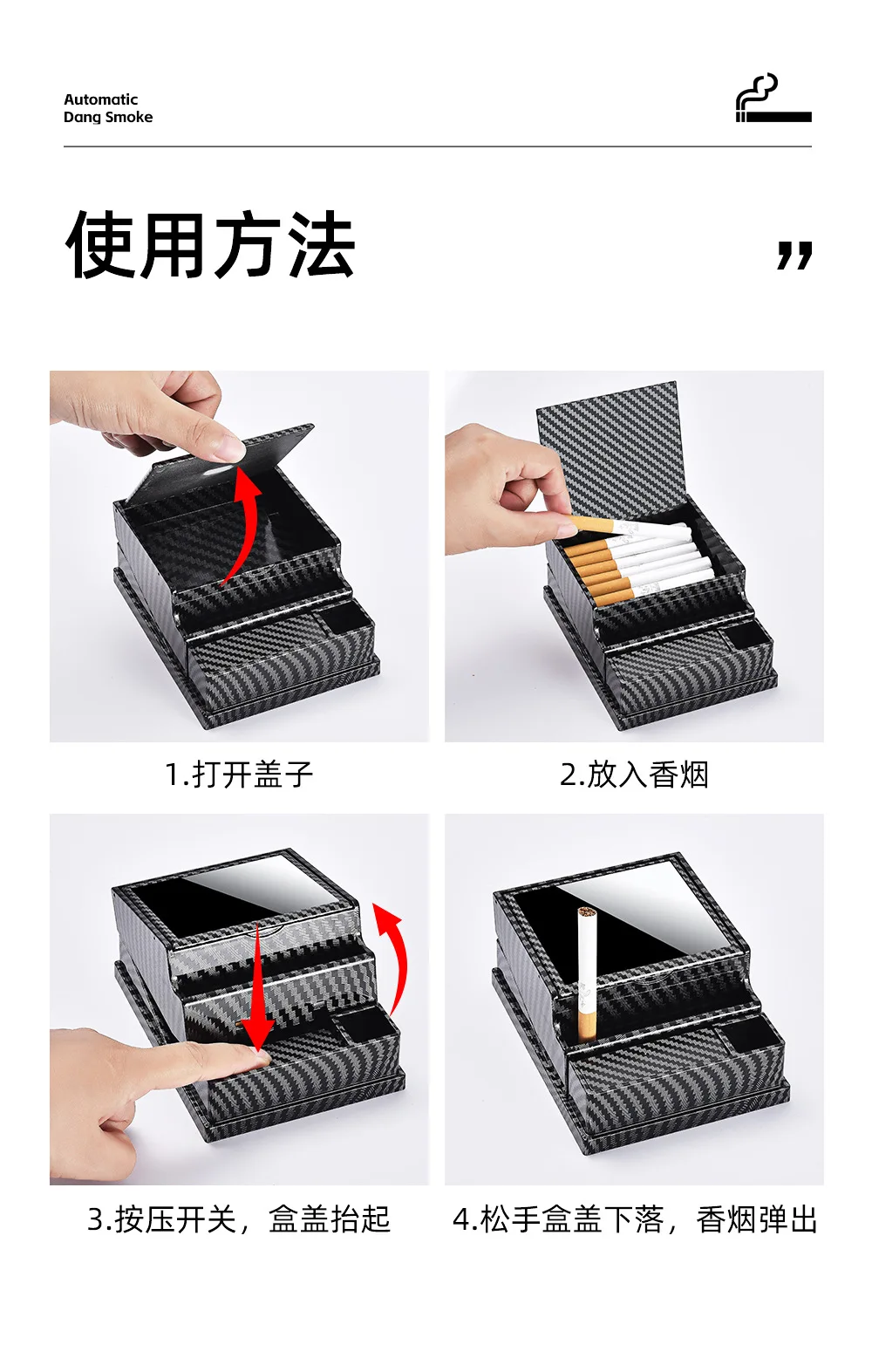 Automatic
Dang Smoke

使用方法

”

1.打开盖子

2.放入香烟

3.按压开关，盒盖抬起

4.松手盒盖下落，香烟弹出