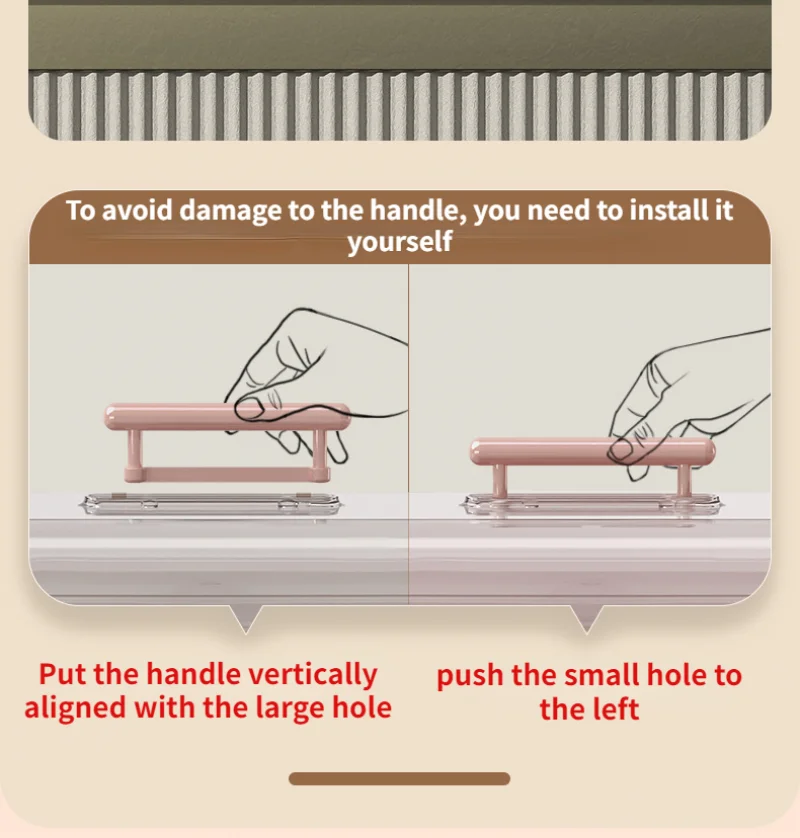 To avoid damage to the handle, you need to install it yourself

Put the handle vertically aligned with the large hole

push the small hole to the left