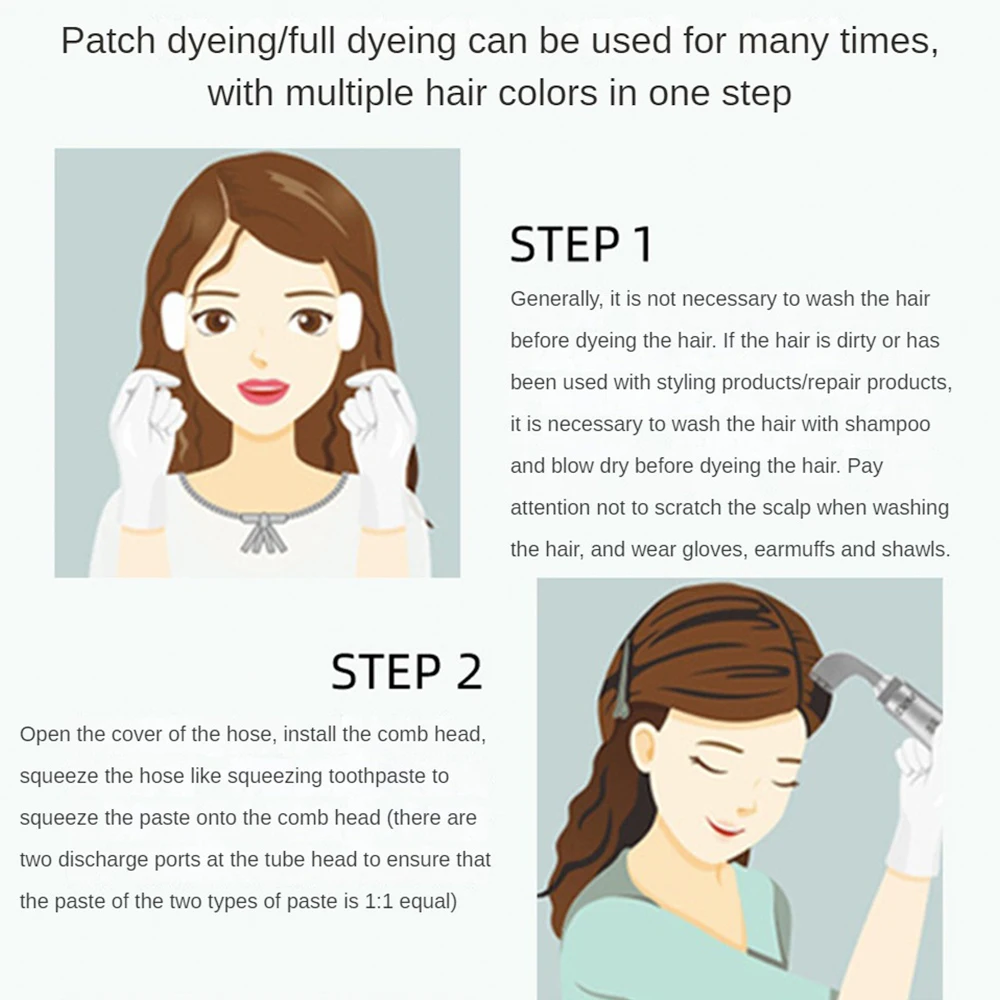 Patch dyeing/full dyeing can be used for many times, with multiple hair colors in one step

STEP 1

Generally, it is not necessary to wash the hair before dyeing the hair. If the hair is dirty or has been used with styling products/repair products, it is necessary to wash the hair with shampoo and blow dry before dyeing the hair. Pay attention not to scratch the scalp when washing the hair, and wear gloves, earmuffs and shawls.

STEP 2

Open the cover of the hose, install the comb head, squeeze the hose like squeezing toothpaste to squeeze the paste onto the comb head (there are two discharge ports at the tube head to ensure that the paste of the two types of paste is 1:1 equal)