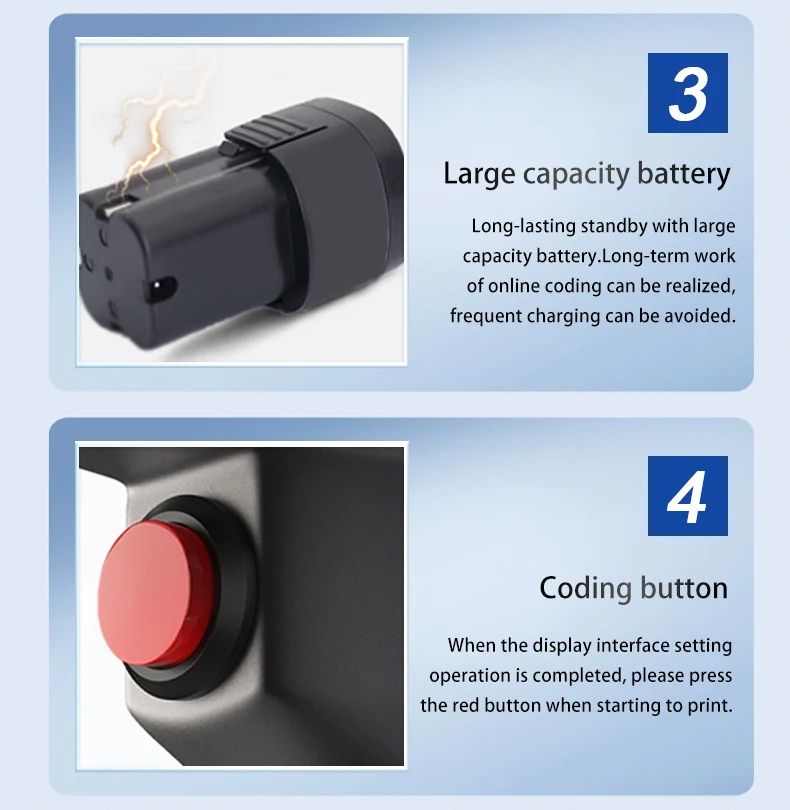 3

Large capacity battery

Long-lasting standby with large capacity battery.Long-term work of online coding can be realized, frequent charging can be avoided.

4

Coding button

When the display interface setting operation is completed, please press the red button when starting to print.