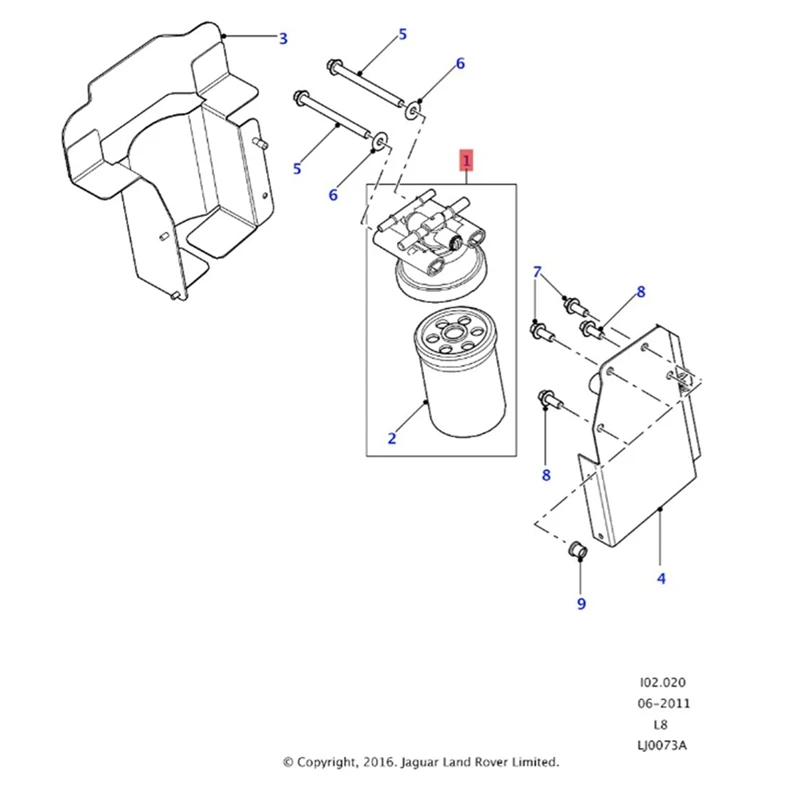 3
5
6
5
6
1
7
8
2
8
4
9
I02.020
06-2011
L8
LJ0073A
© Copyright, 2016. Jaguar Land Rover Limited.