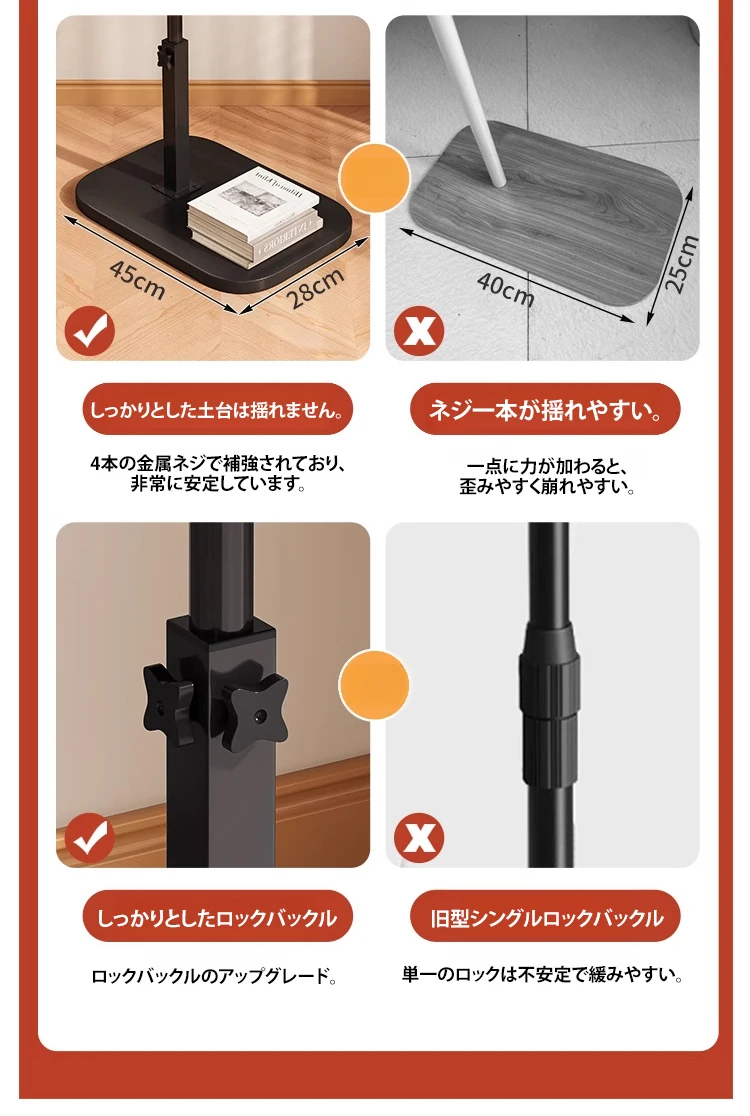 45cm

28cm

40cm

25cm

しっかりとした土台は揺れません。

4本の金属ネジで補強されており、非常に安定しています。

ネジ一本が揺れやすい。

一点に力が加わると、歪みやすく崩れやすい。

しっかりとしたロックバックル

ロックバックルのアップグレード。

旧型シングルロックバックル

単一のロックは不安定で緩みやすい。