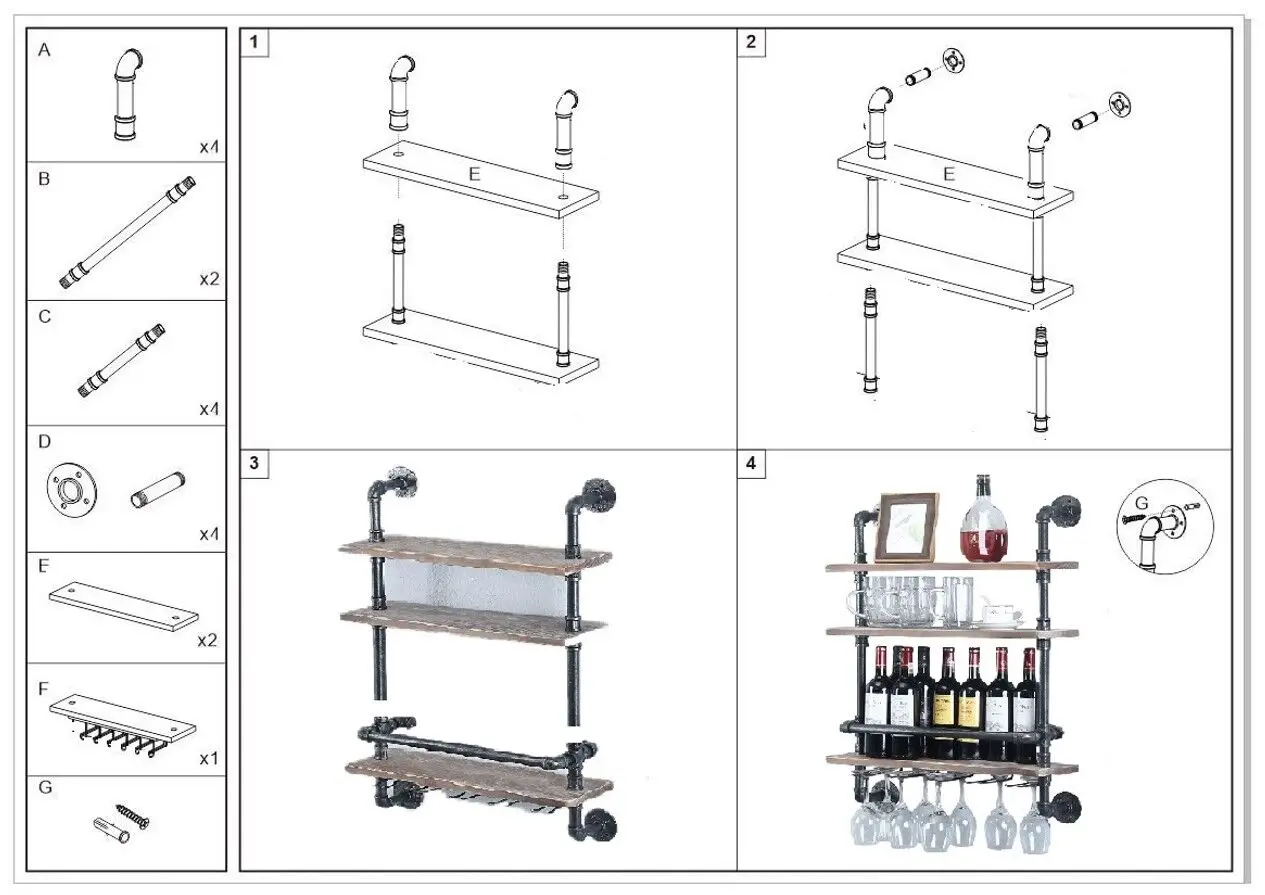 A

x4

B

x2

C

x4

D

x4

E

x2

F

x1

G

1

E

2

E

3

4

G