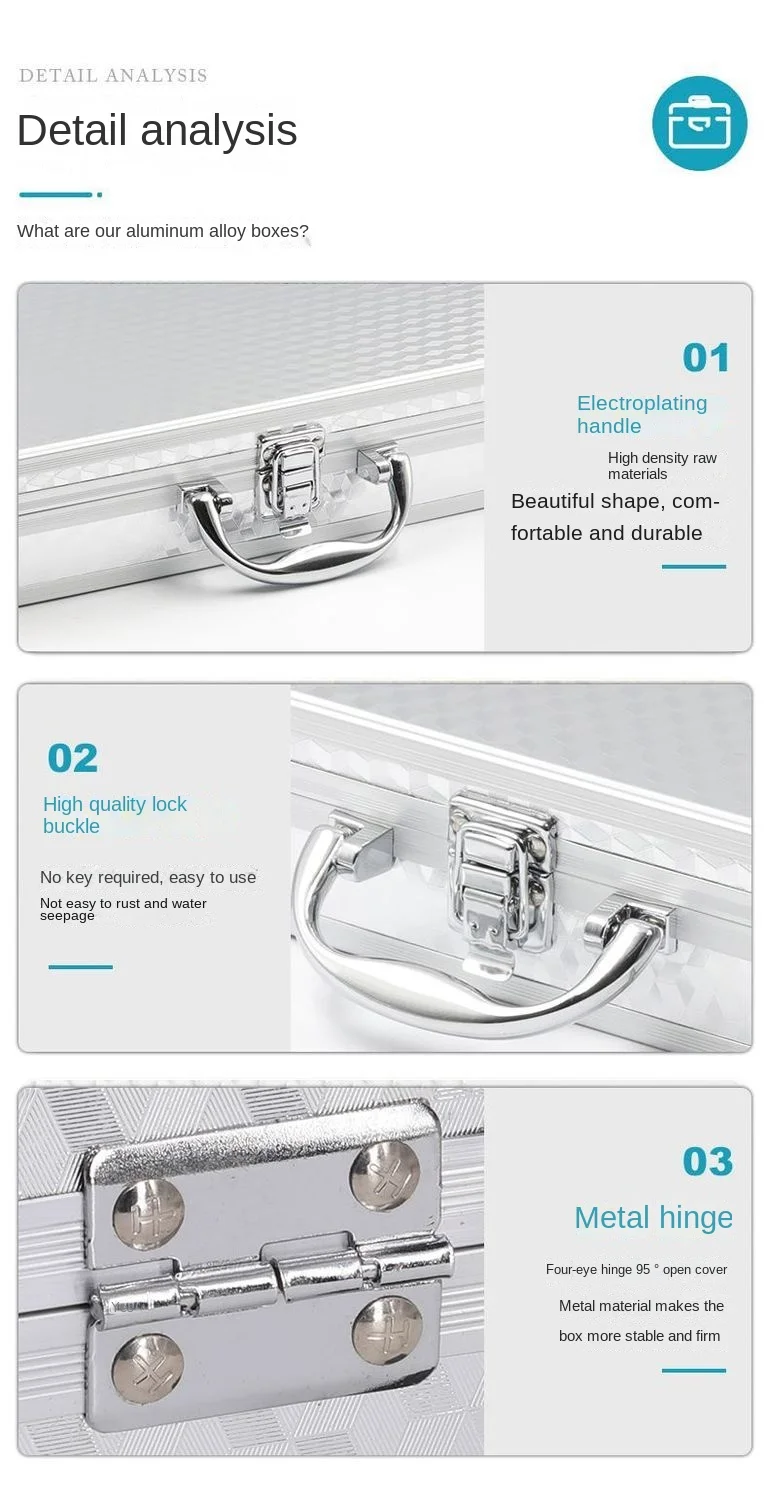 DETAIL ANALYSIS

Detail analysis

What are our aluminum alloy boxes?

01

Electroplating handle

High density raw materials

Beautiful shape, comfortable and durable

02

High quality lock buckle

No key required, easy to use

Not easy to rust and water seepage

03

Metal hinge

Four-eye hinge 95 ° open cover

Metal material makes the box more stable and firm