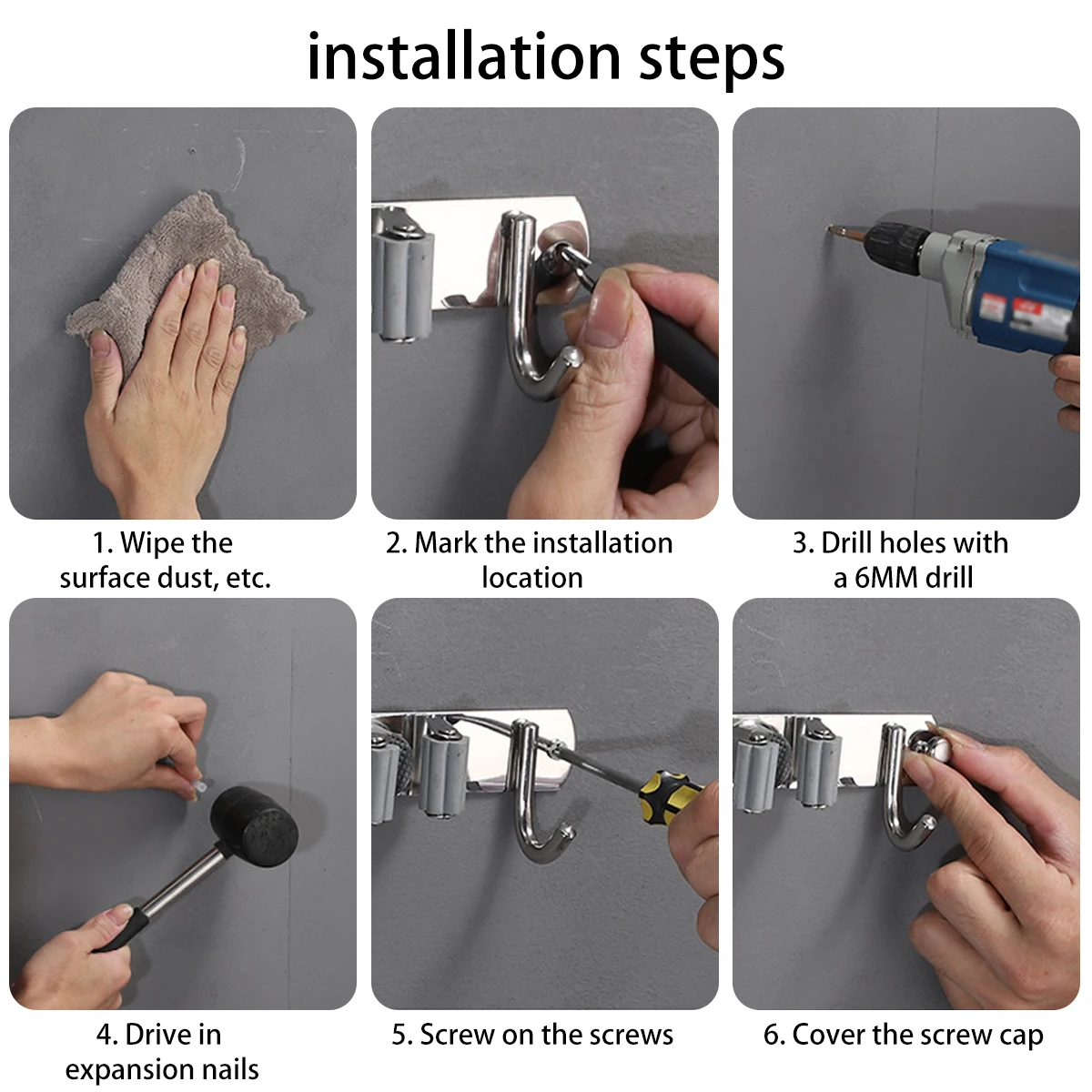 installation steps

1. Wipe the surface dust, etc.

2. Mark the installation location

3. Drill holes with a 6MM drill

4. Drive in expansion nails

5. Screw on the screws

6. Cover the screw cap