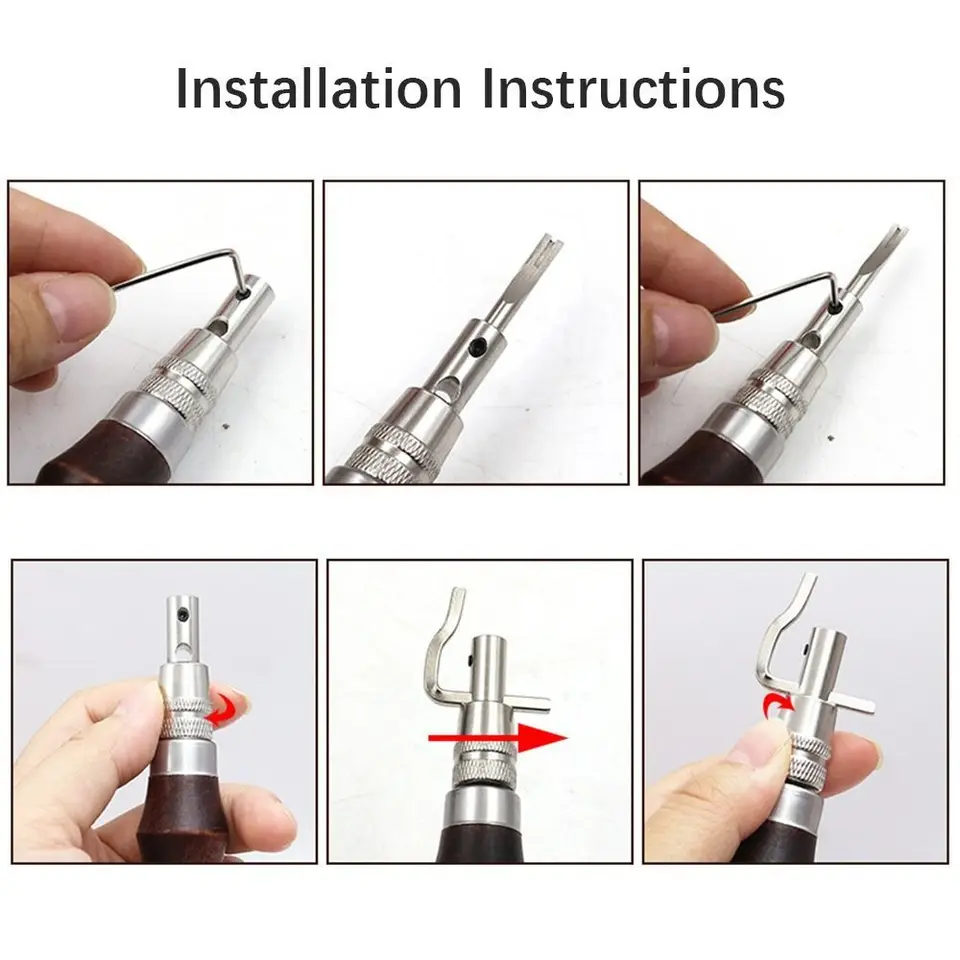 Installation Instructions